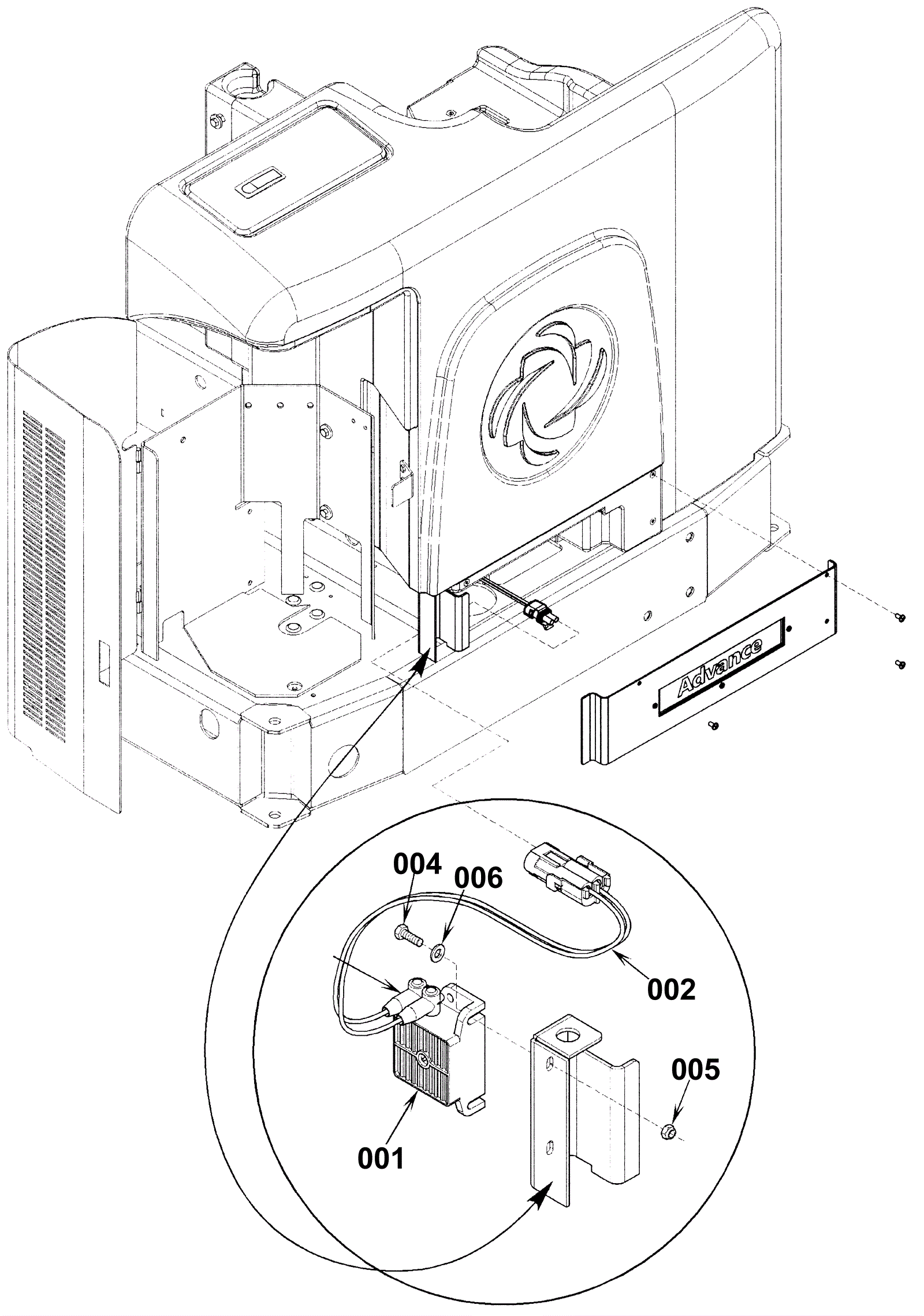 Advance

004
006
002
005
001