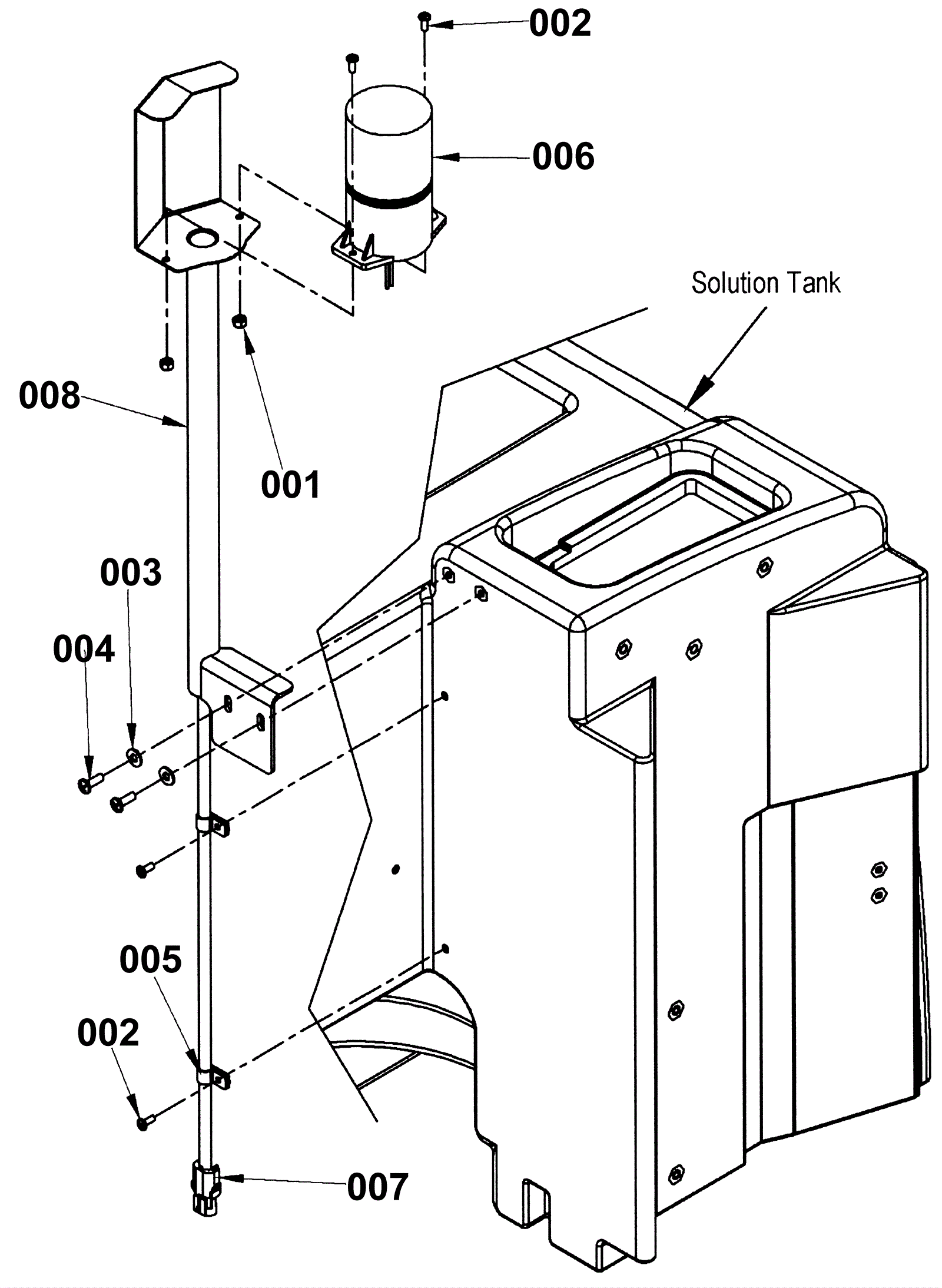 002

006

Solution Tank

008

001

003

004

005

002

007