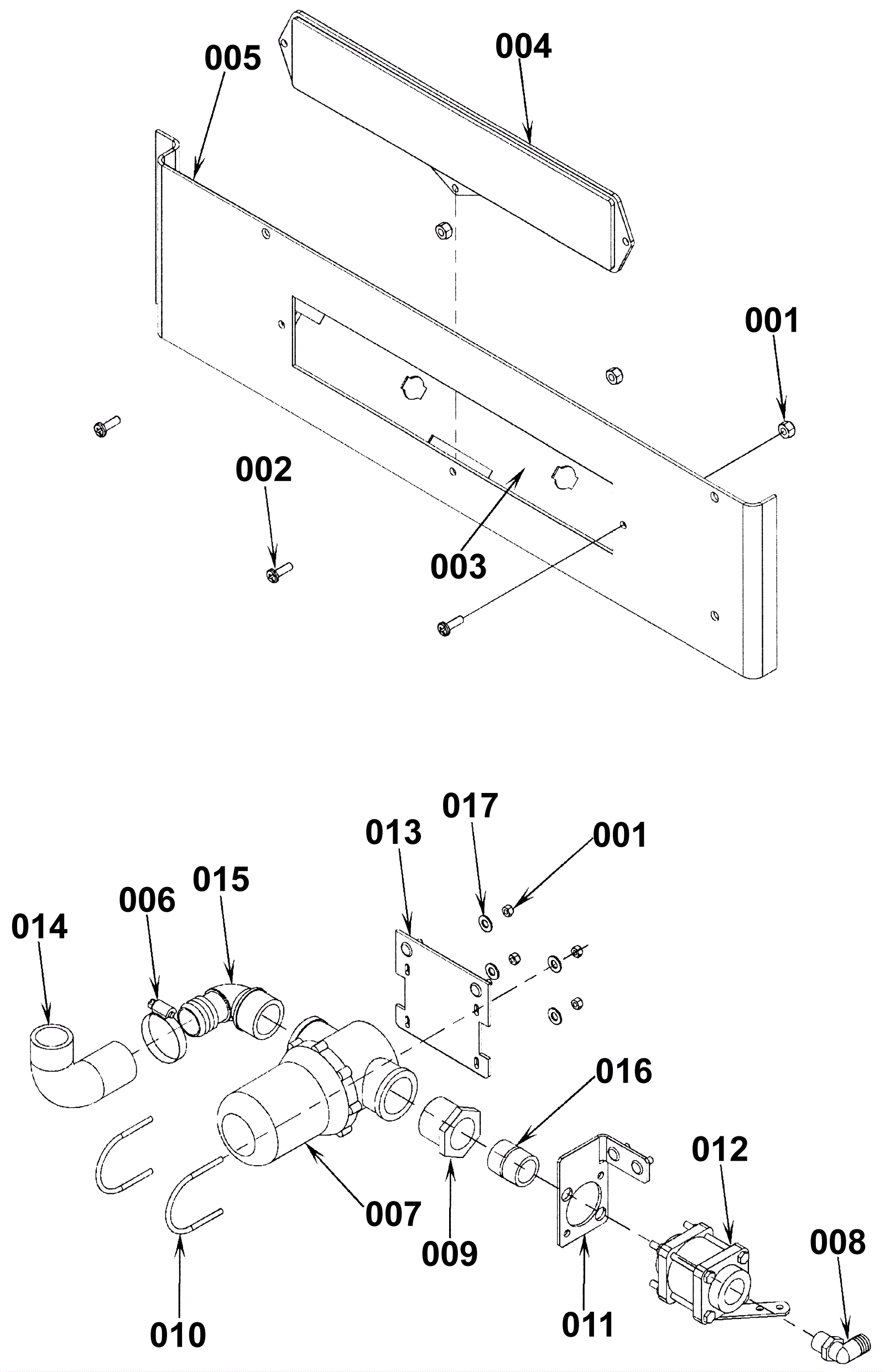 005
004
001
002
003
017
013
001
015
006
014
016
012
007
009
008
010
011