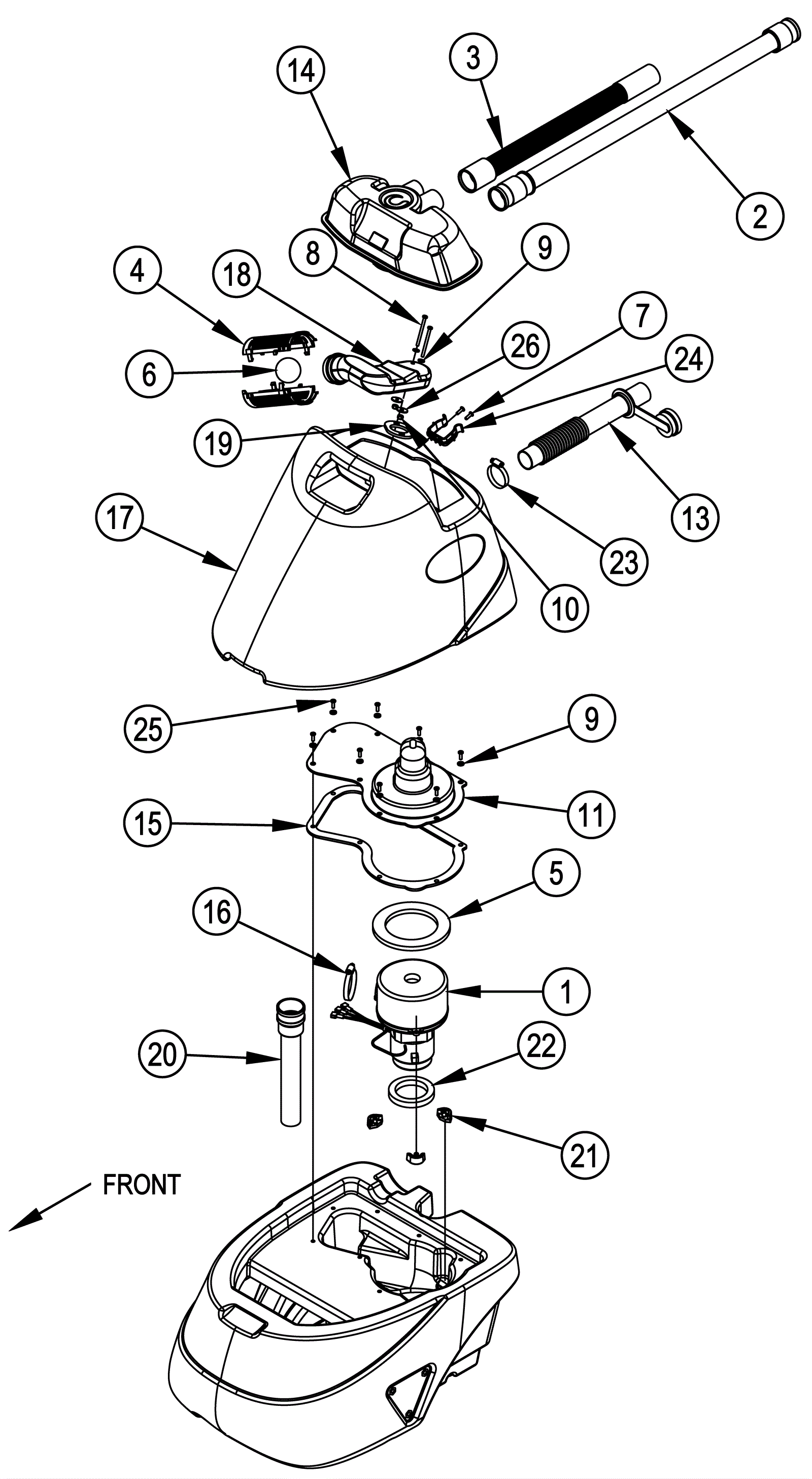 14
3
2
8
9
4
18
7
26
24
6
19
13
17
23
10
25
9
11
15
5
16
1
20
22
21
FRONT