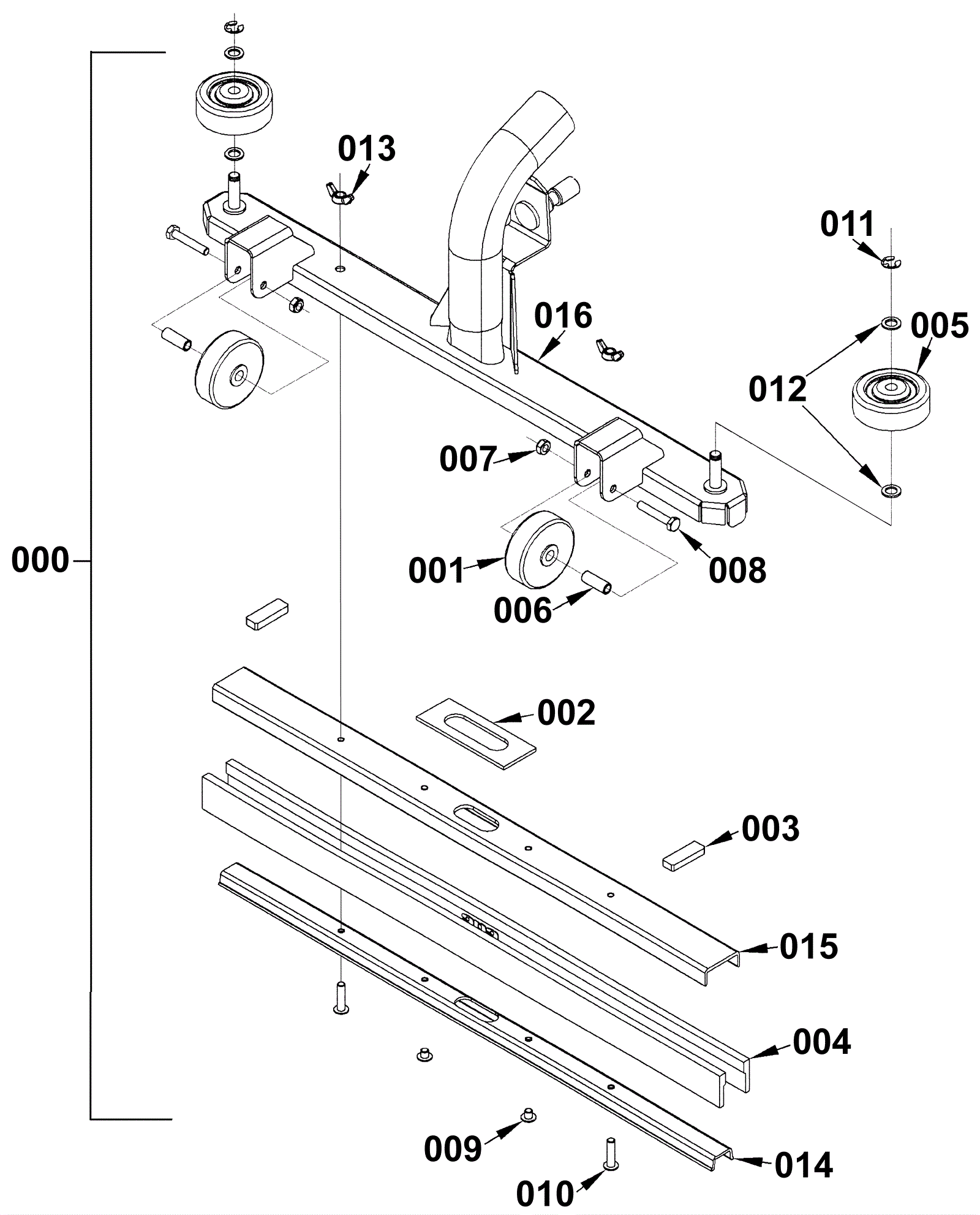 013
011
016
005
012
007
000
001
008
006
002
003
015
004
009
014
010