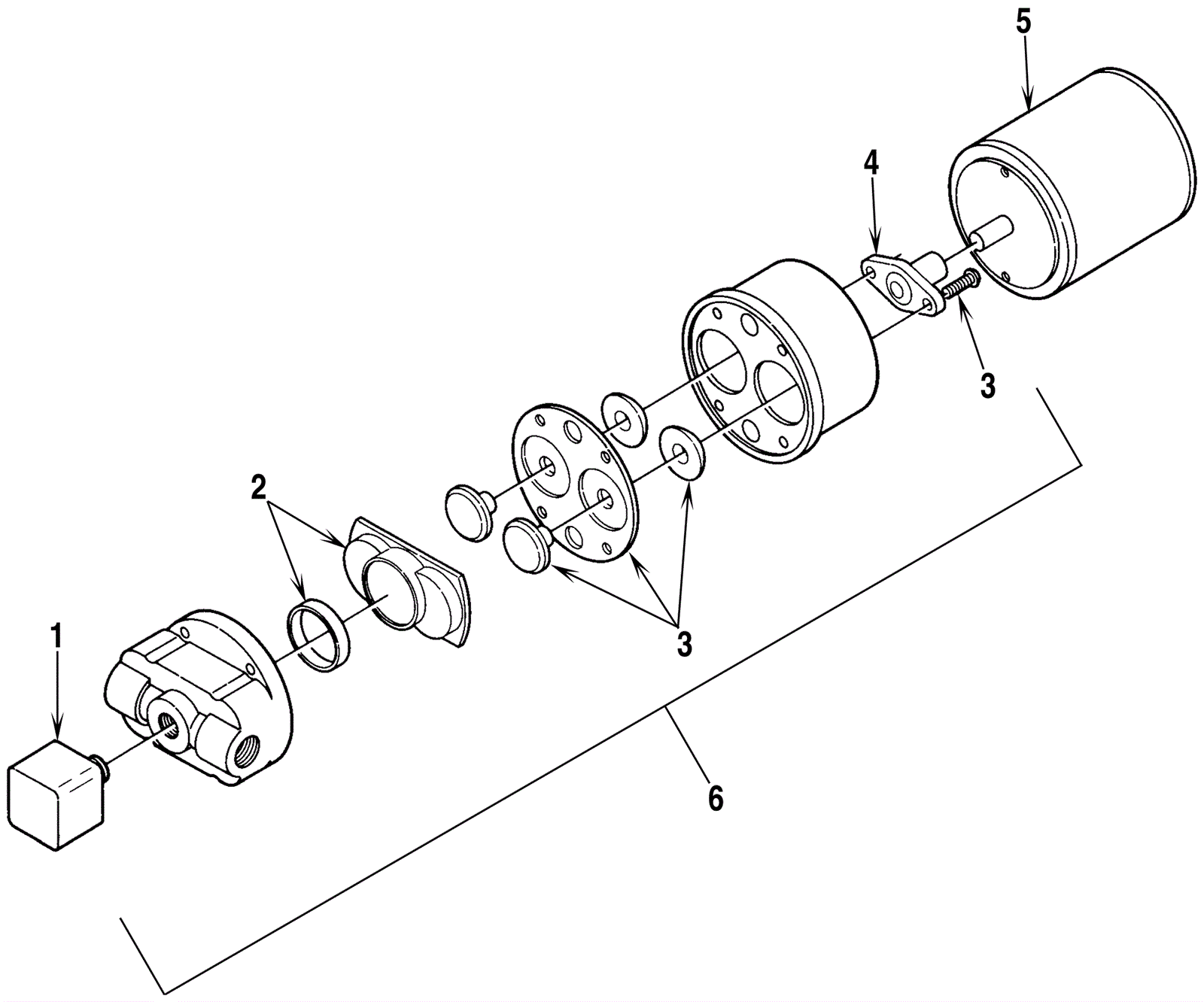 5
4
3
2
3
1
6