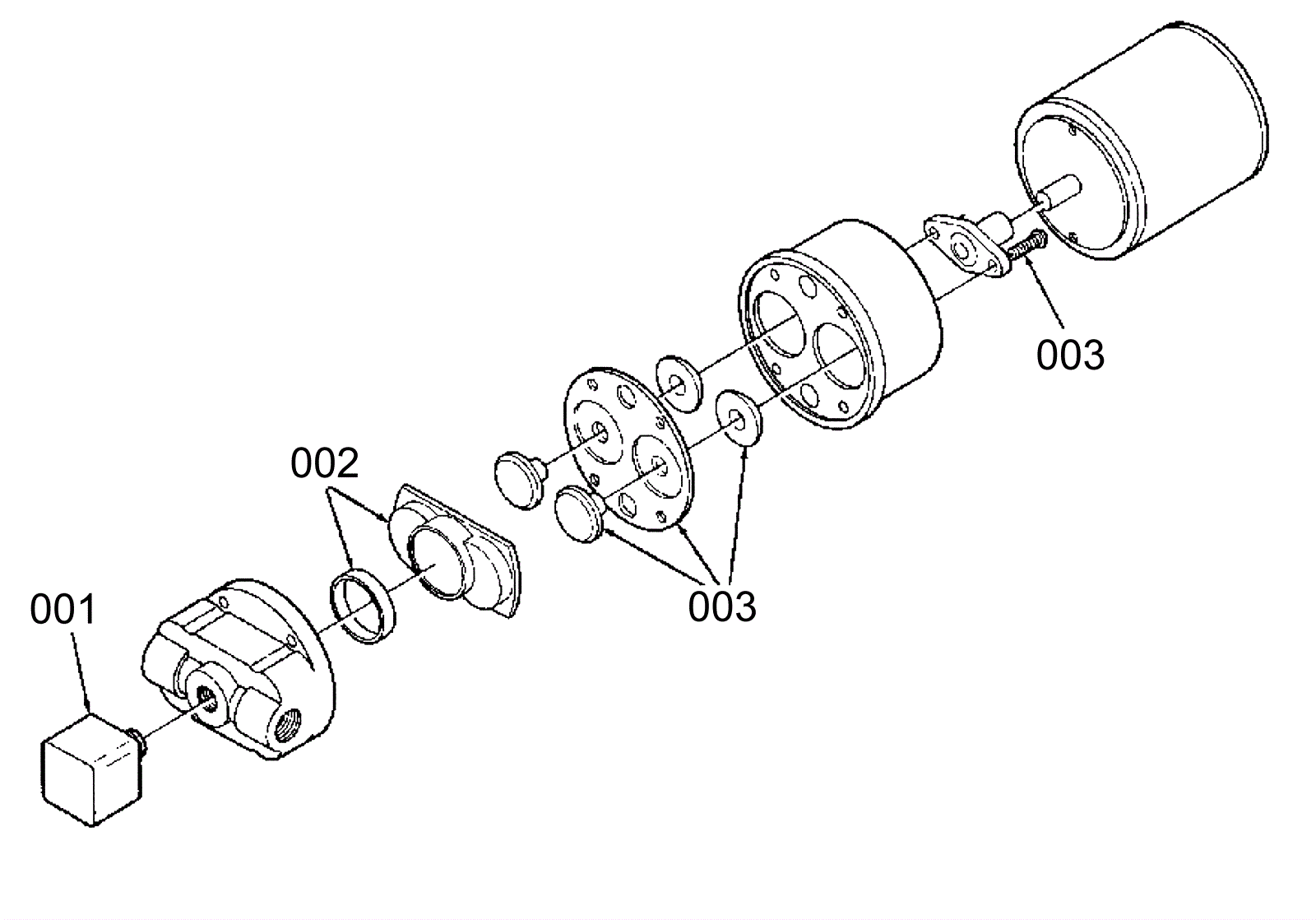 003

002

003

001