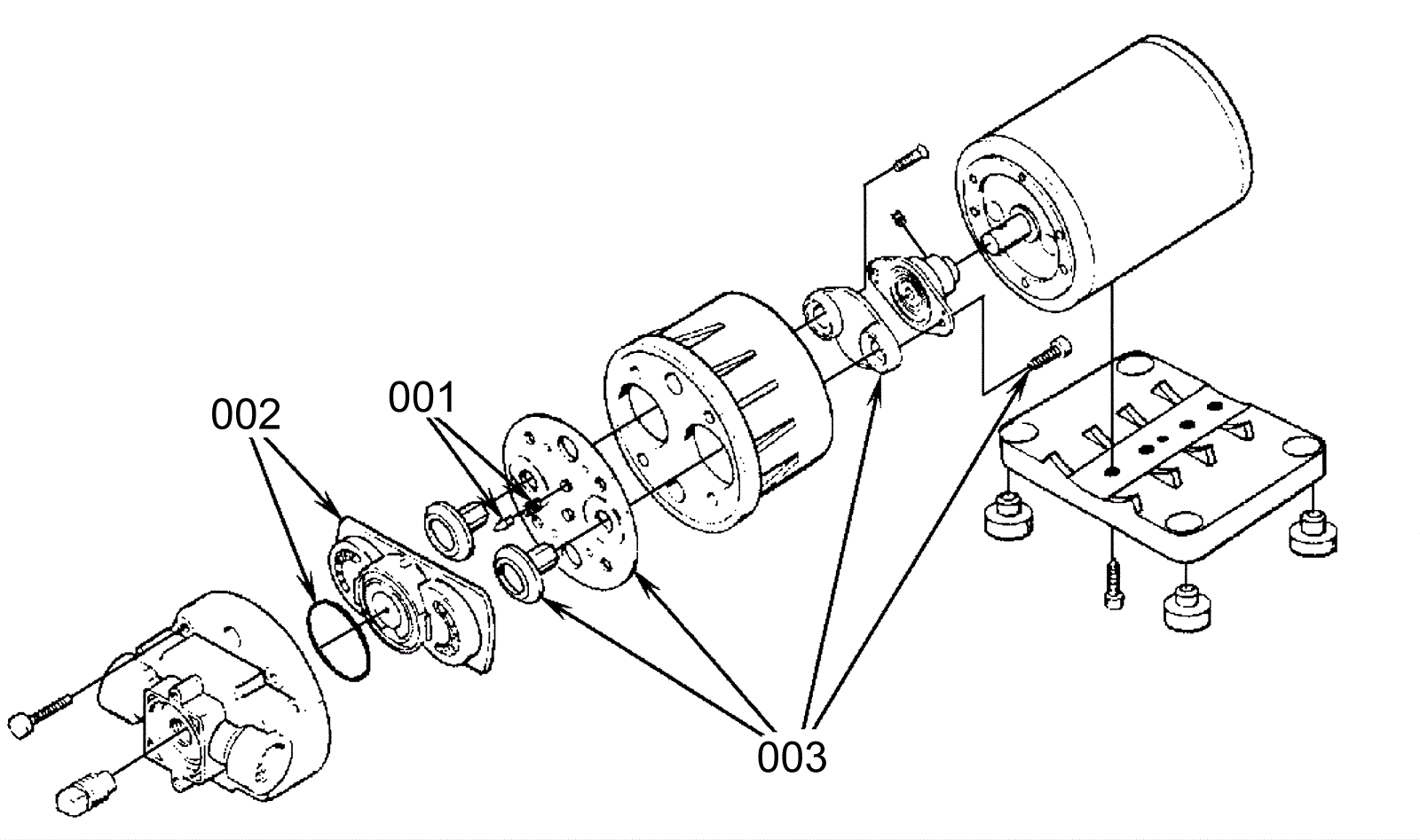 002

001

003