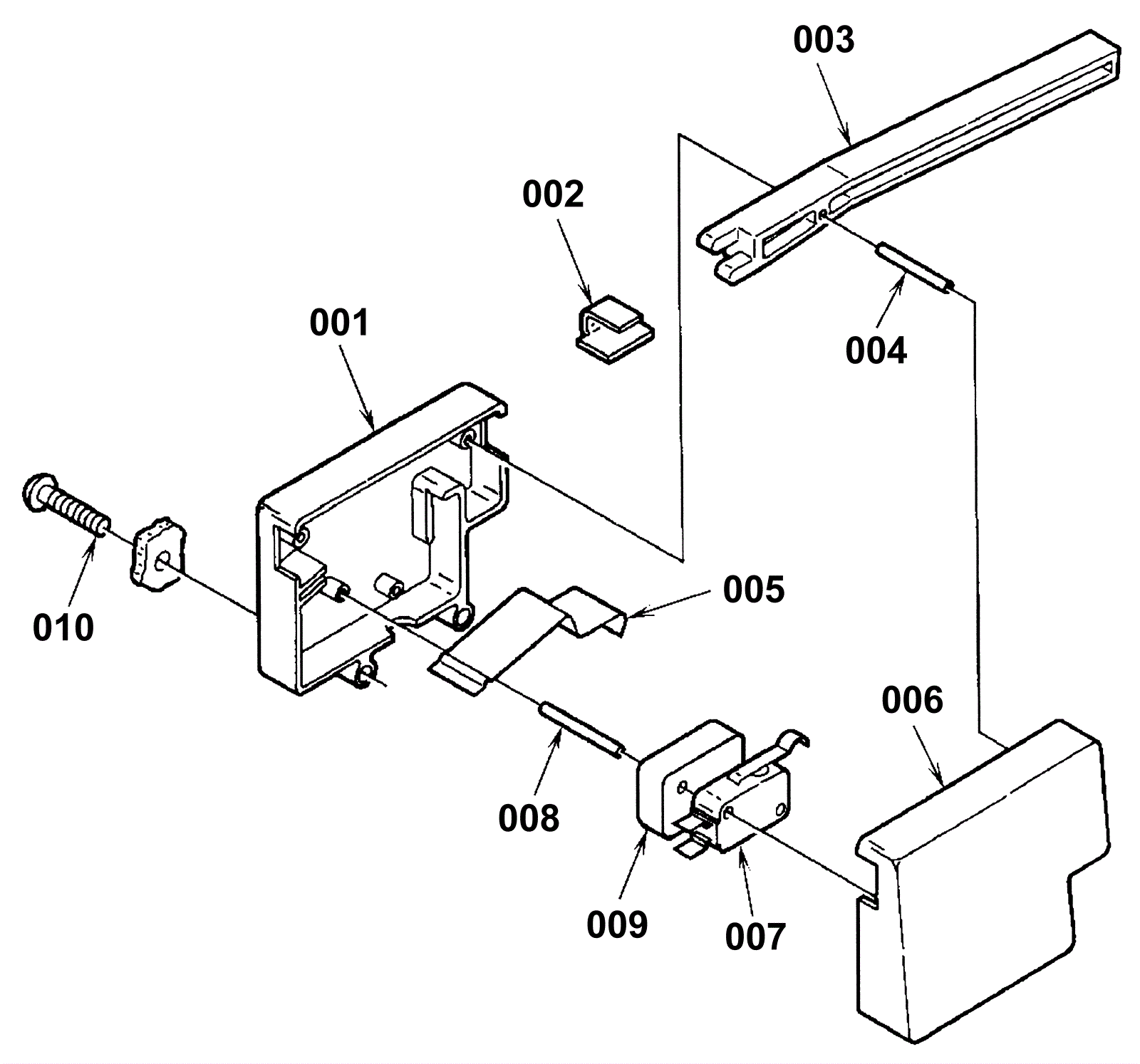 003

002

001

004

010

005

006

008

009

007