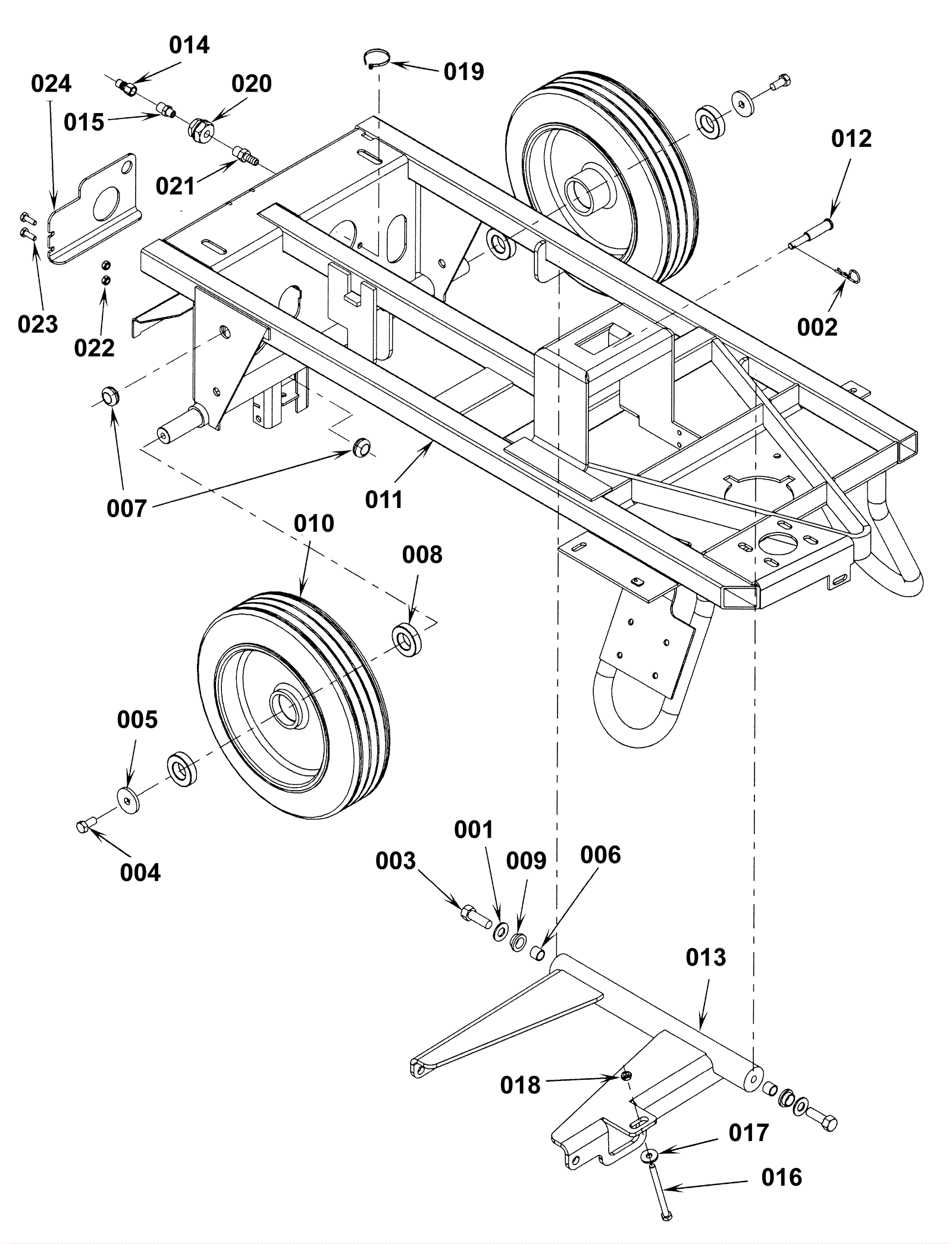 014
024
020
019
015
021
012
023
022
002
007
011
010
008
005
004
001
003
009
006
013
018
017
016