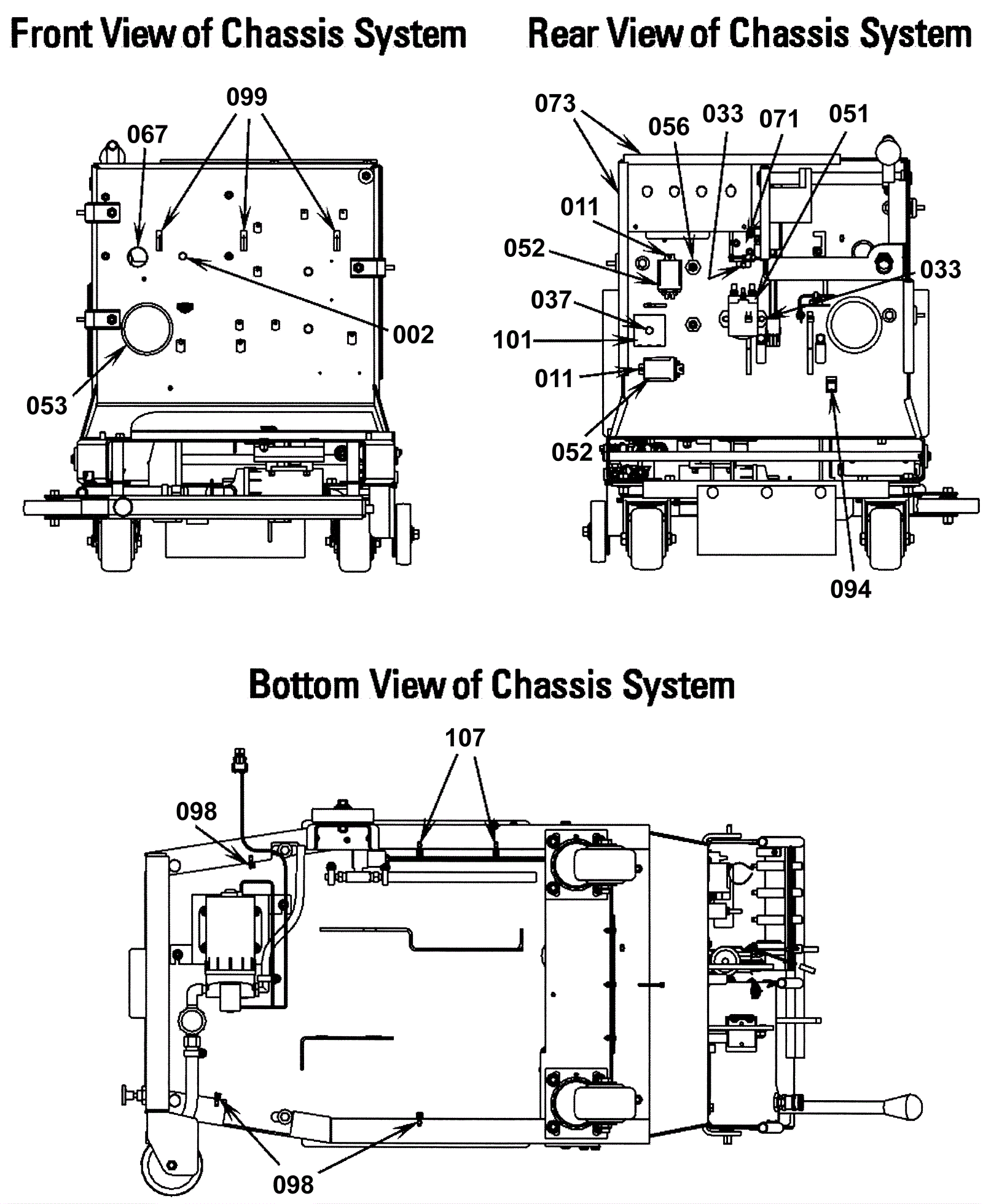 Front View of Chassis System

099
067
002
053

Rear View of Chassis System

073
056
033
071
051
011
052
033
037
101
011
052
094

Bottom View of Chassis System

107
098
098