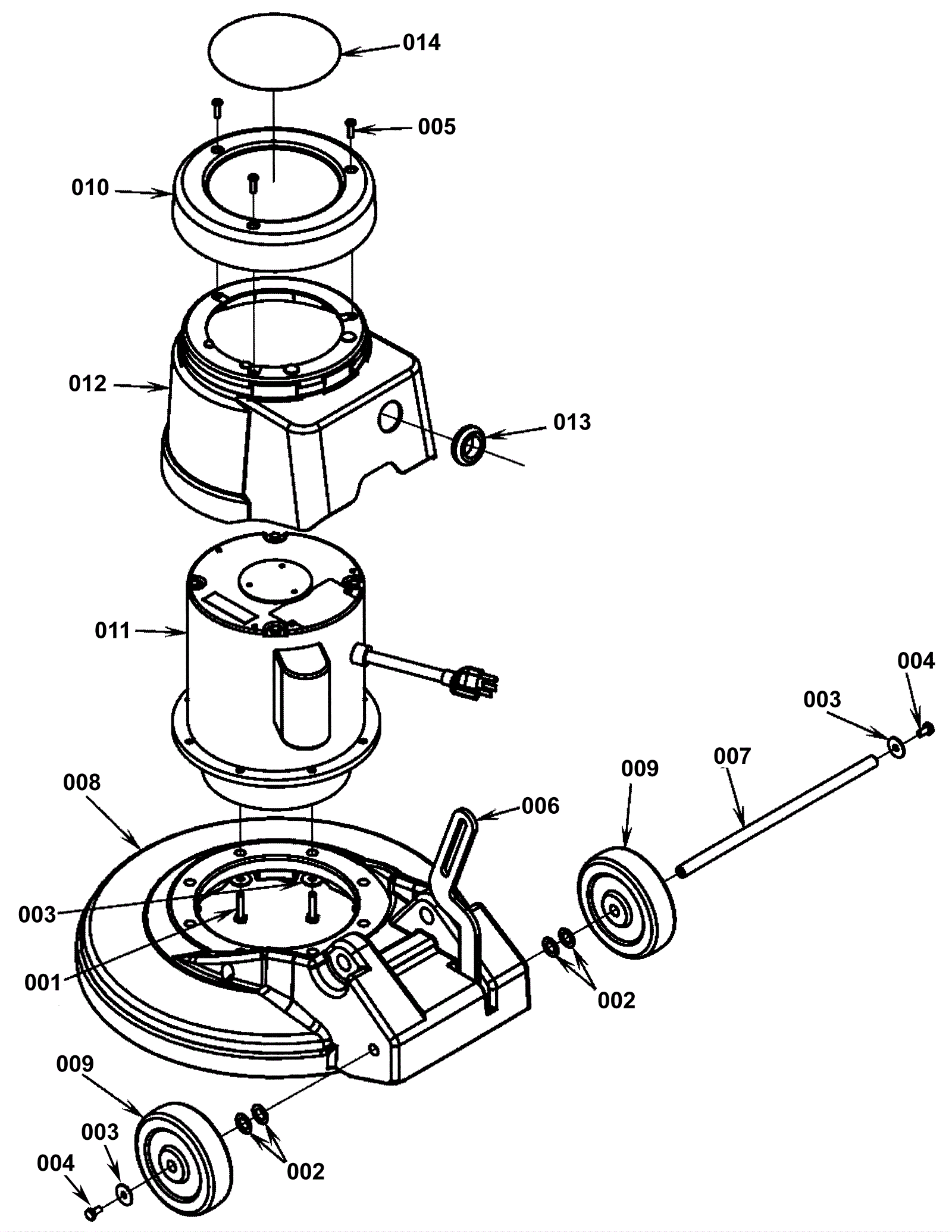 014
005
010
012
013
011
004
003
007
009
008
006
003
001
002
009
003
004
002