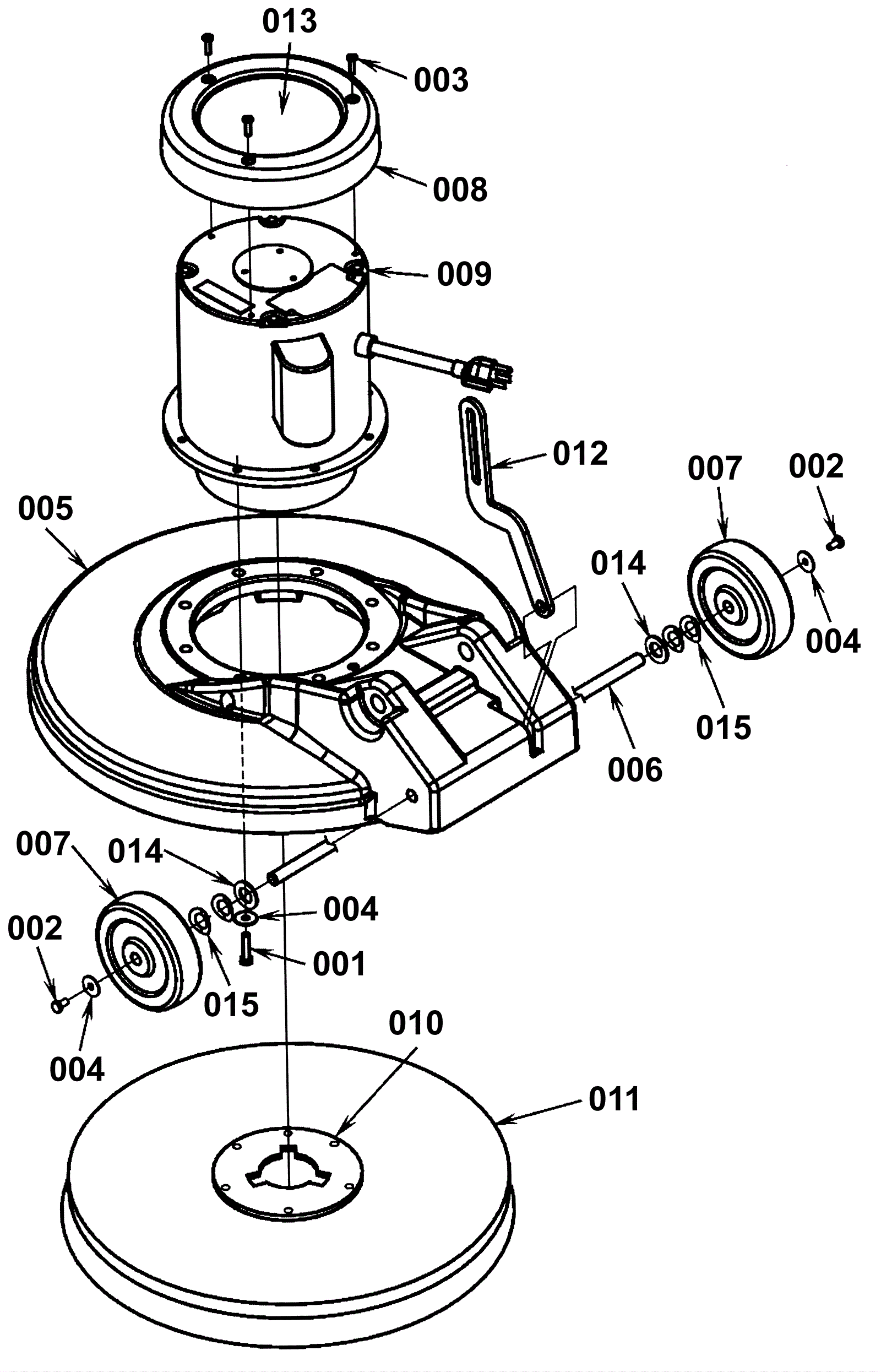 013
003
008
009
012
007
002
005
014
004
015
006
007
014
004
002
001
015
004
010
011