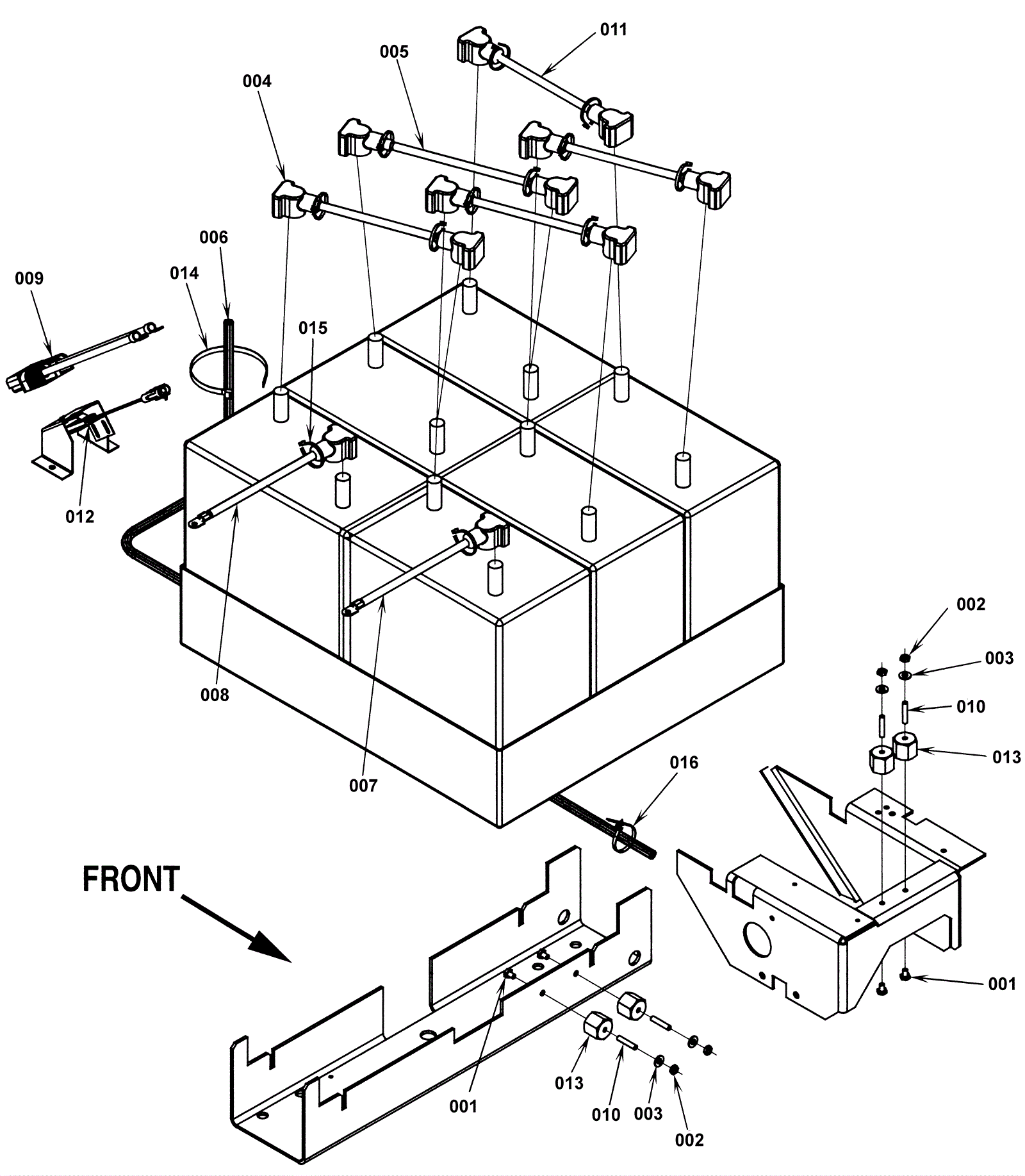 011
005
004
006
009
014
015
012
008
007
002
003
010
013
016
FRONT
001
013
001
010
003
002