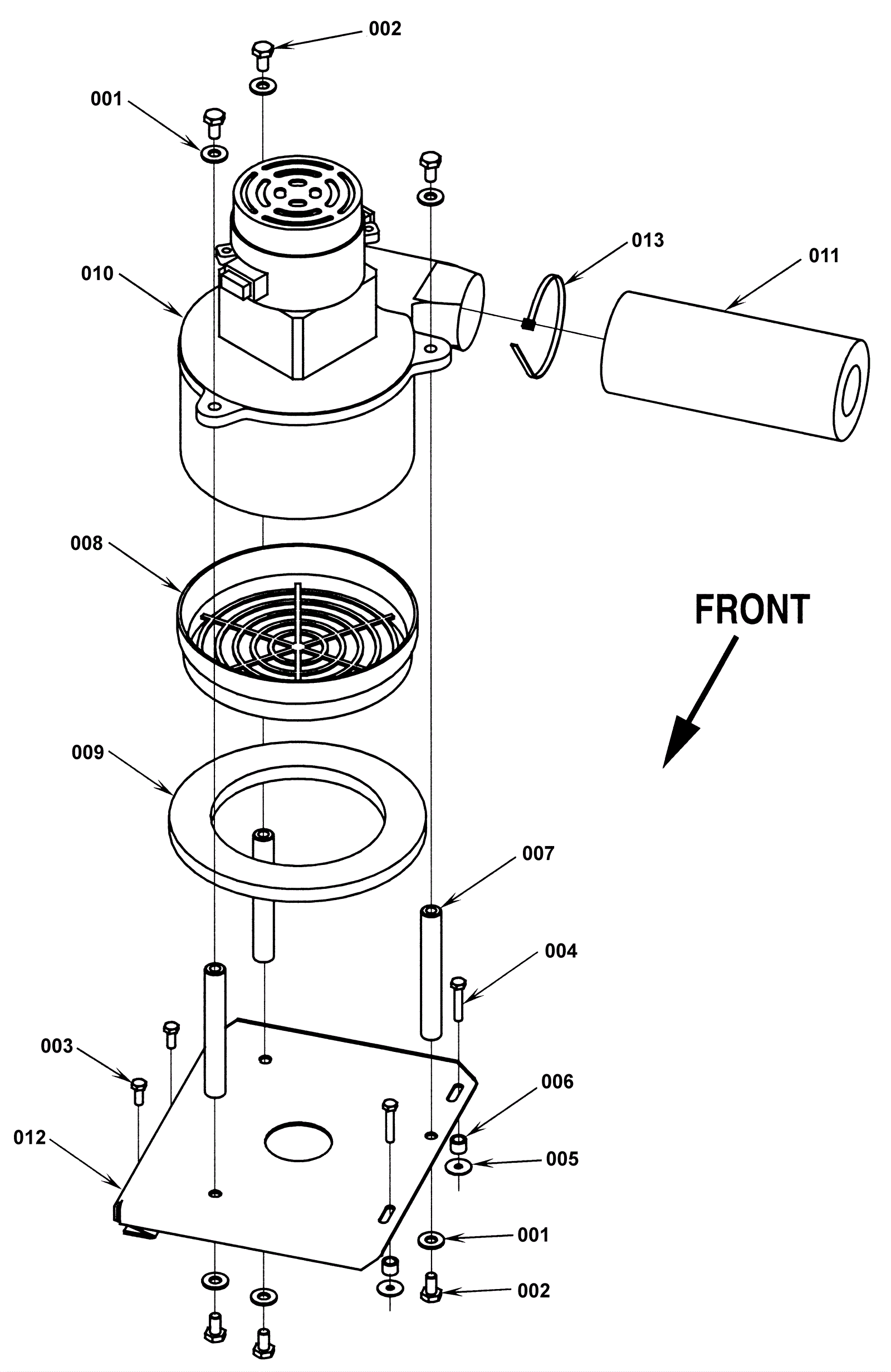 002
001
013
011
010
008
FRONT
009
007
004
003
006
012
005
001
002