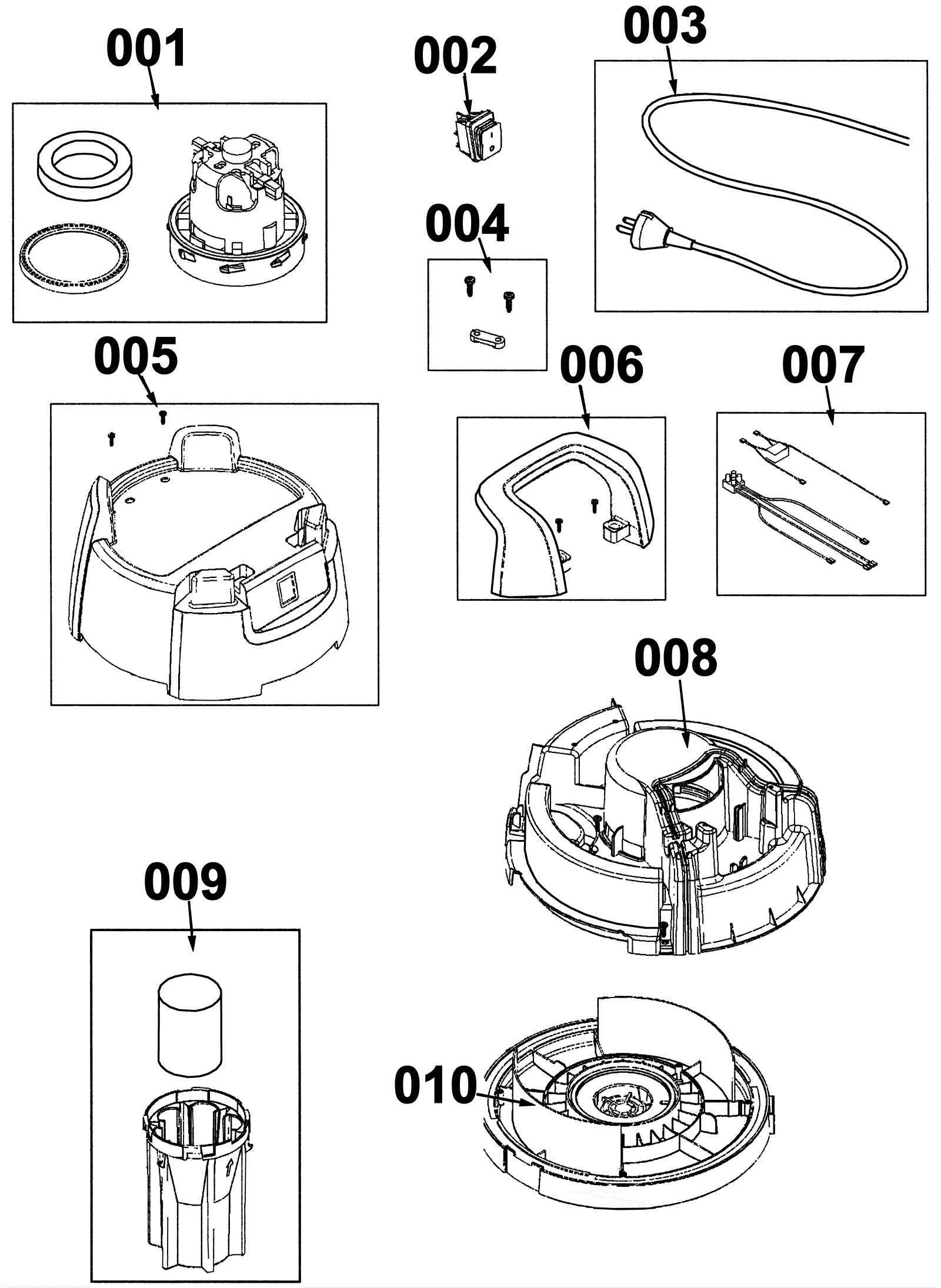 001

002

003

004

005

006

007

008

009

010