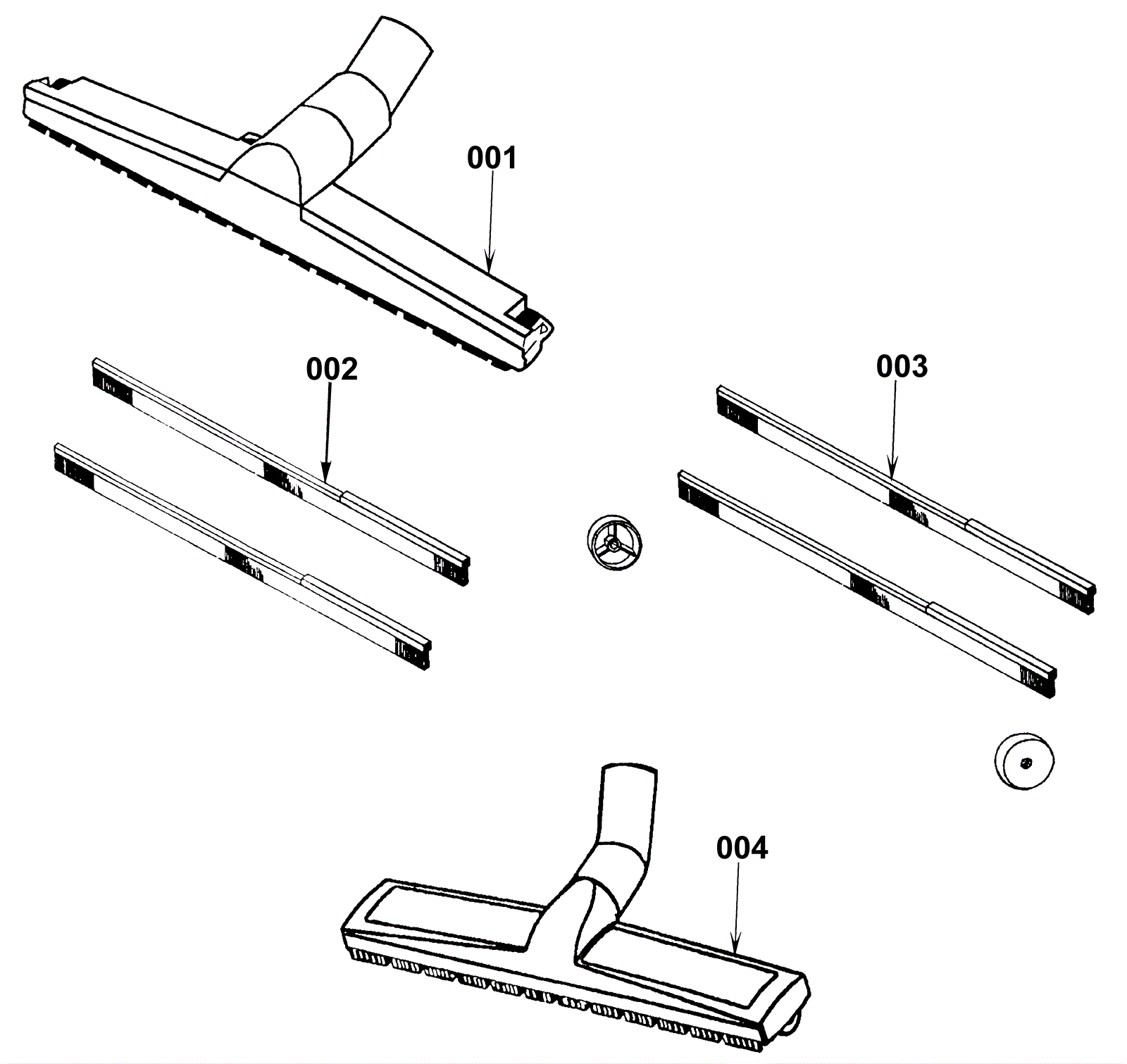 001

002

003

004