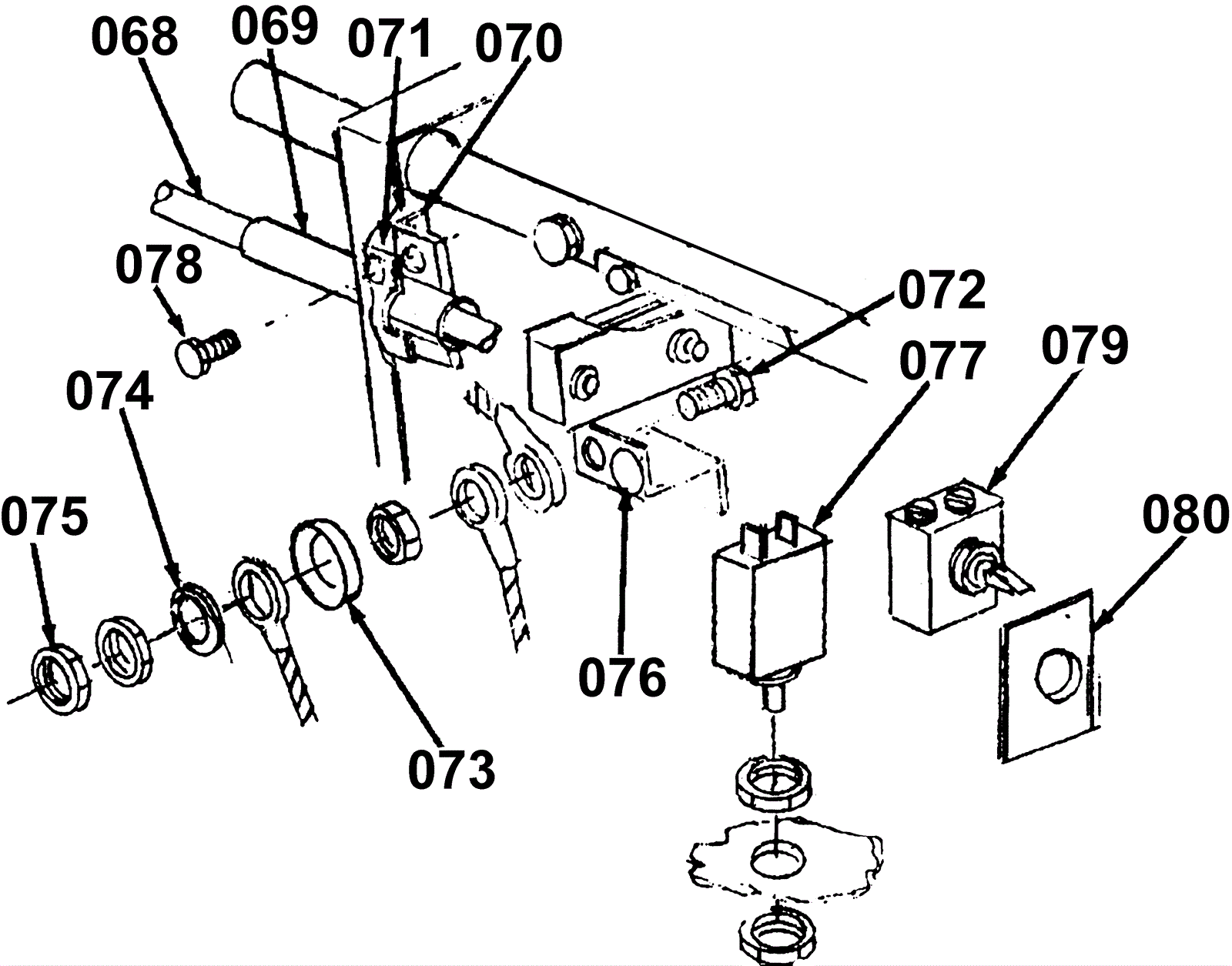 068
069
071
070
078
072
077
079
074
075
080
076
073