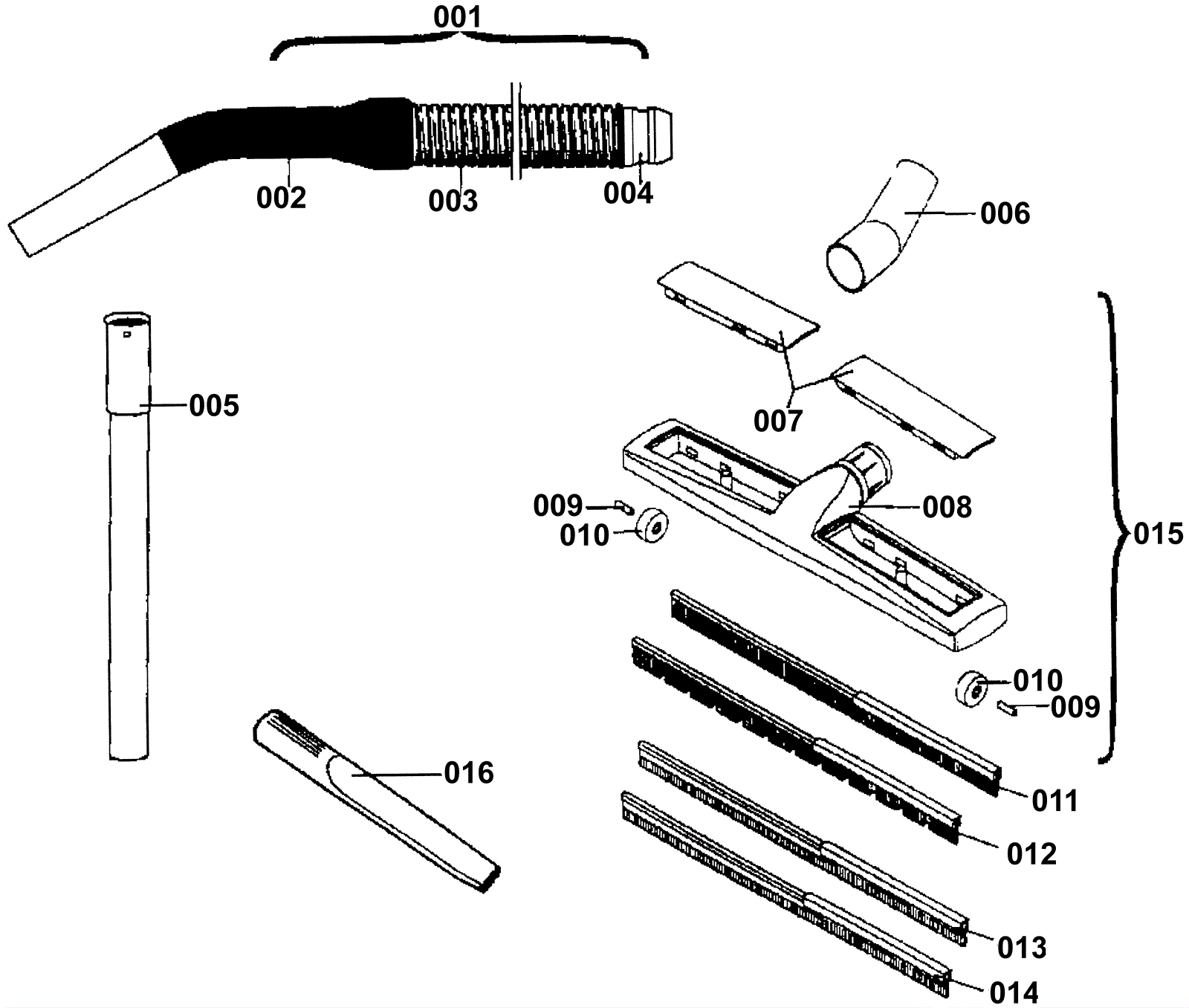 001
002
003
004
006
005
007
009
010
008
015
010
009
016
011
012
013
014