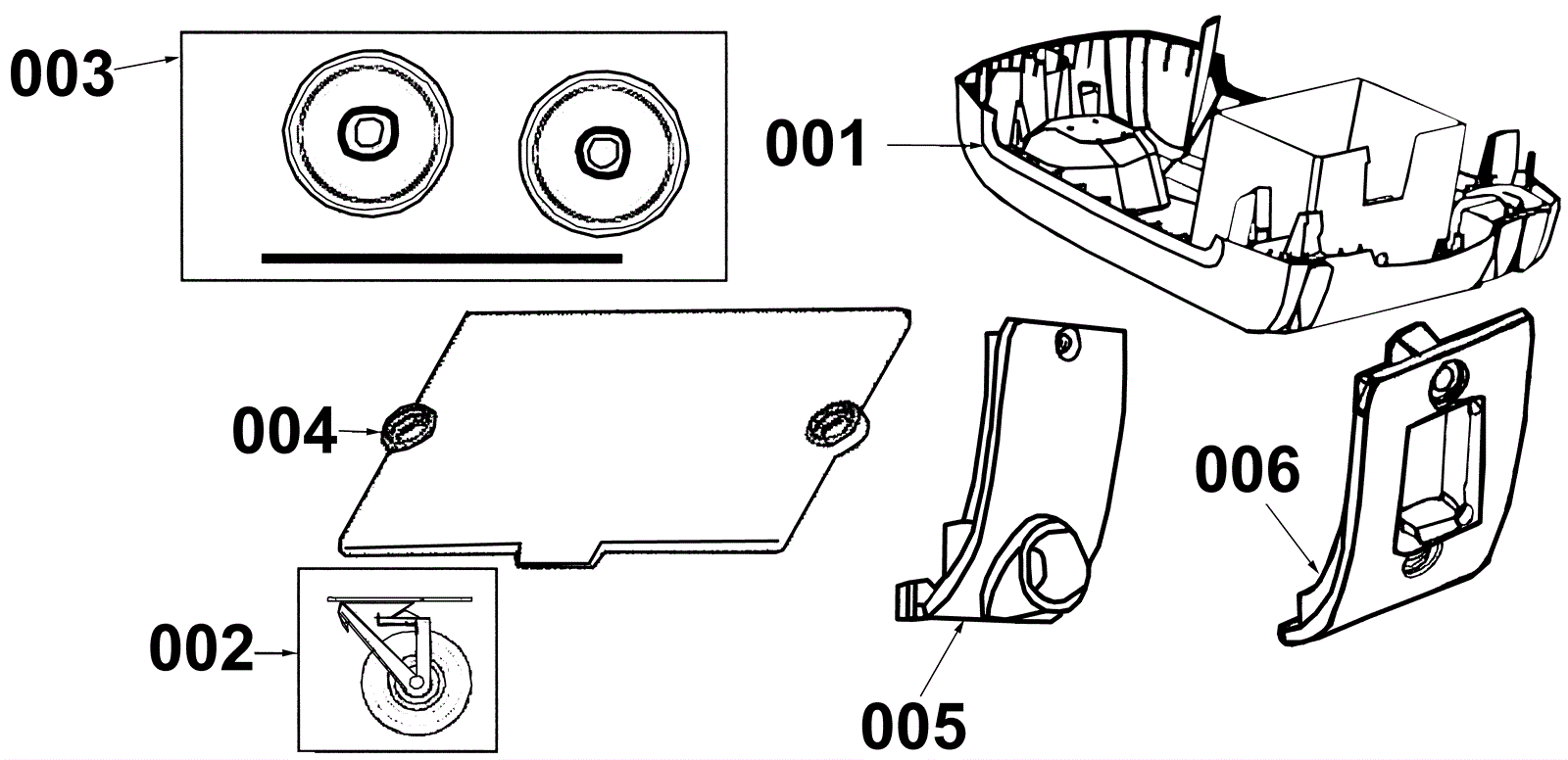 003
001
004
006
002
005