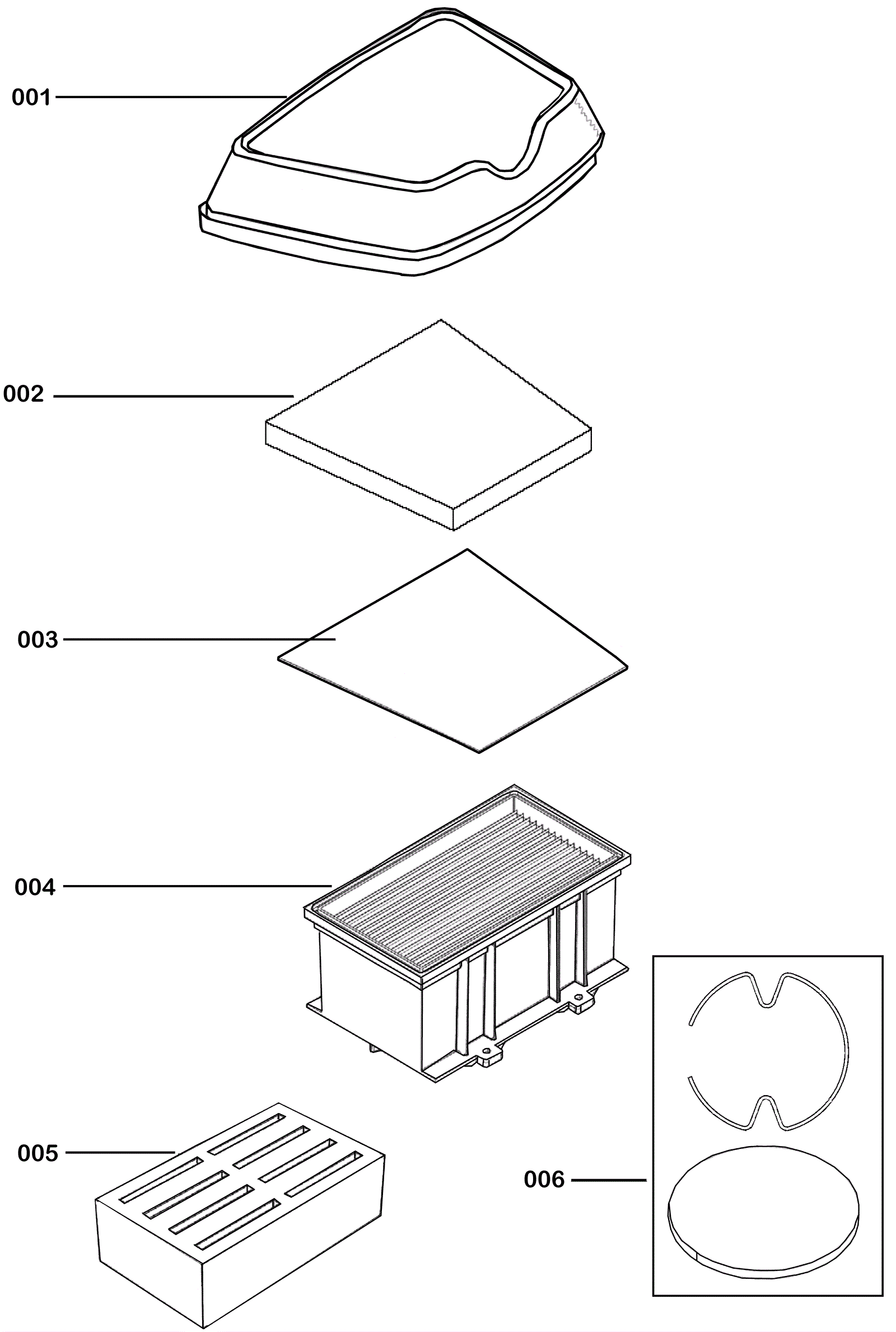 001

002

003

004

005

006