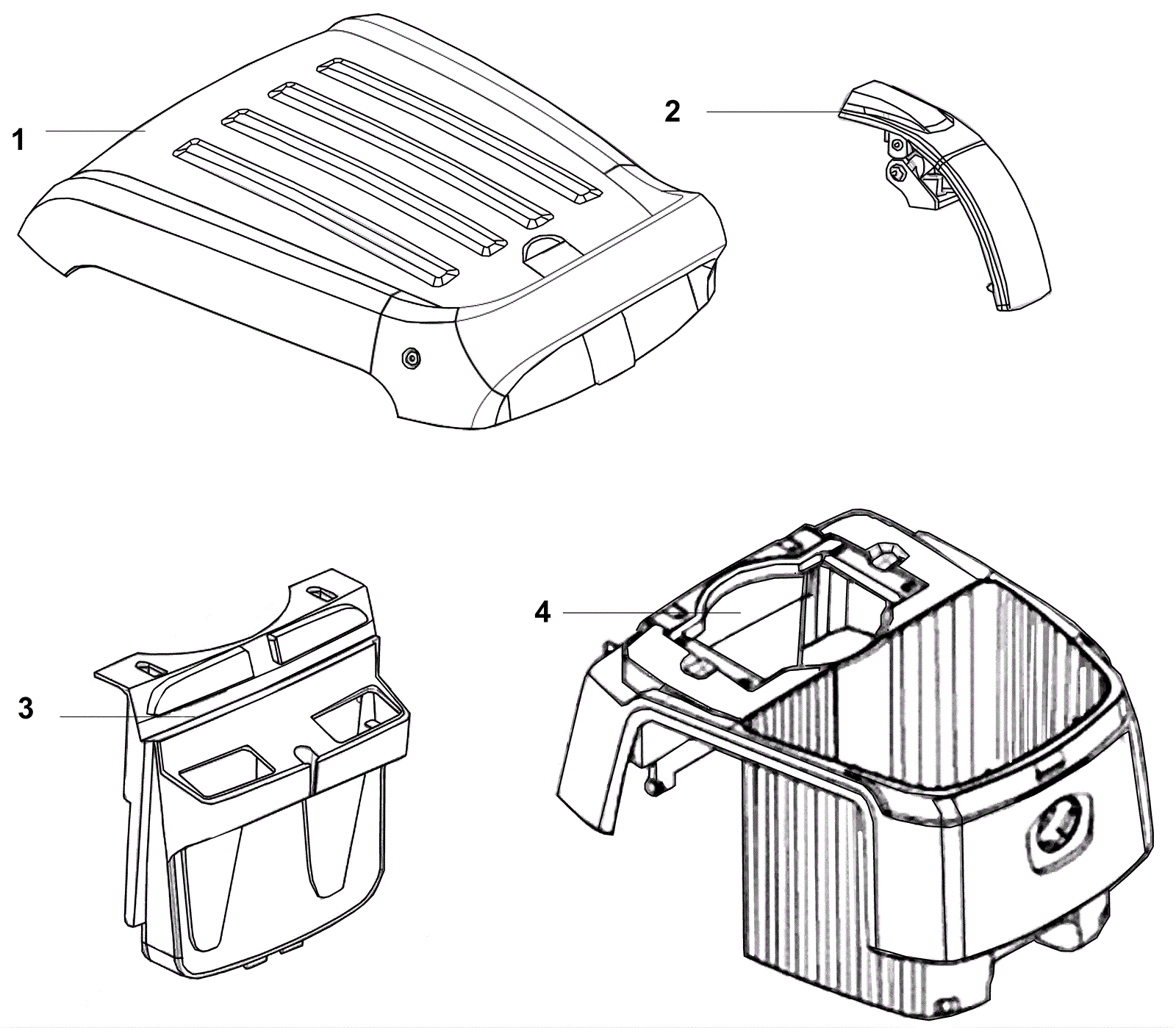 1
2
3
4