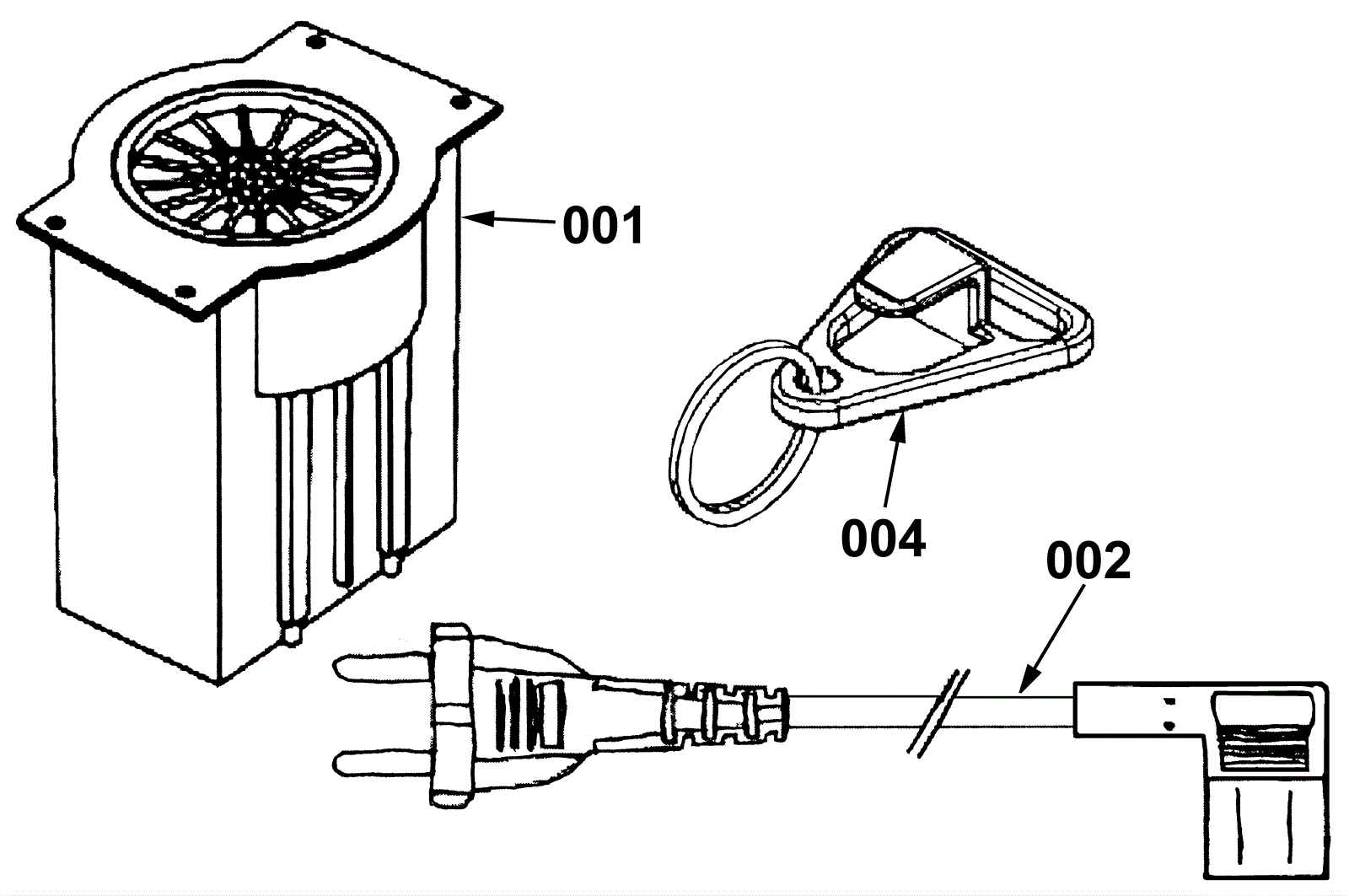 001

004

002