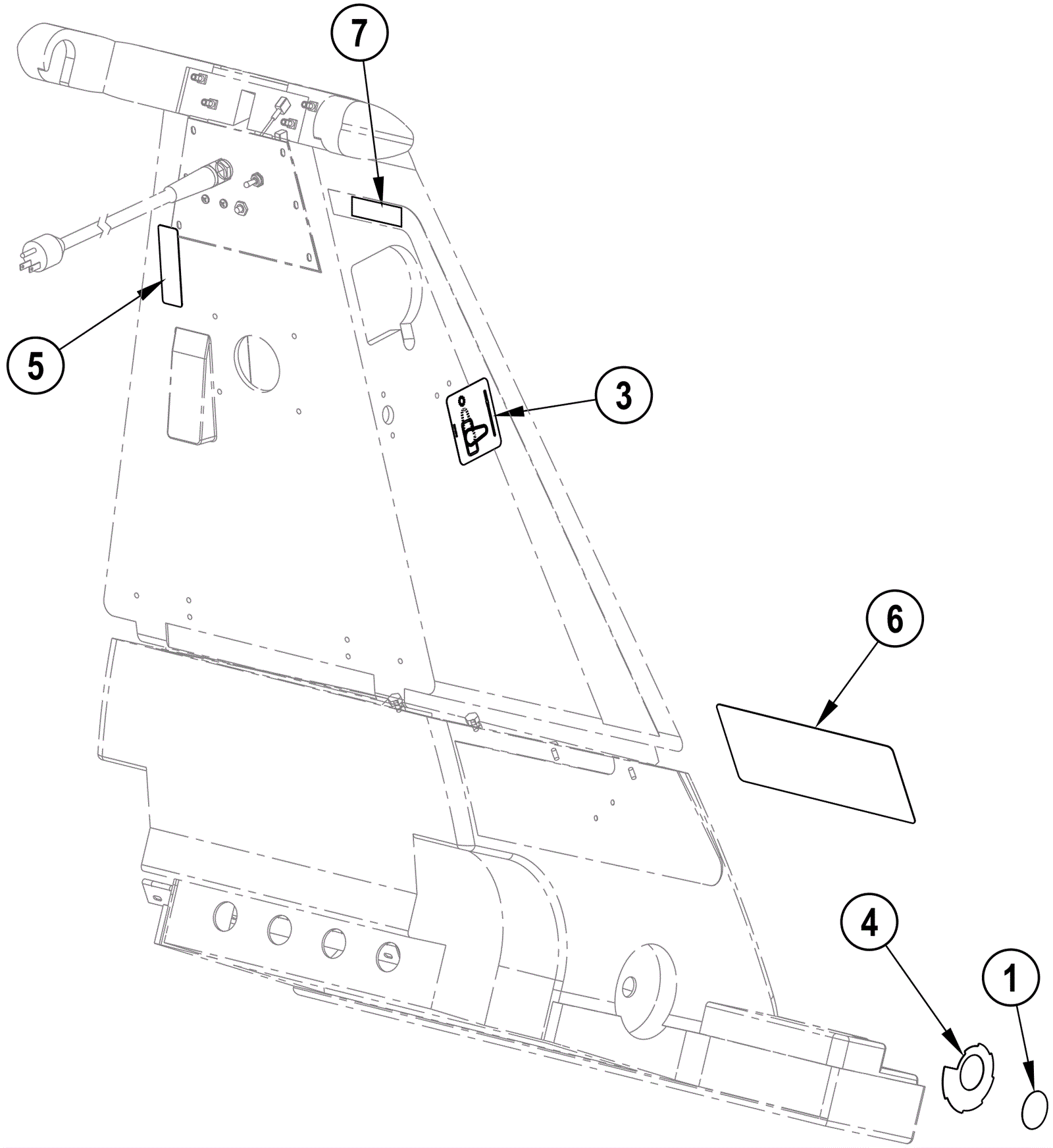 7
5
3
6
4
1