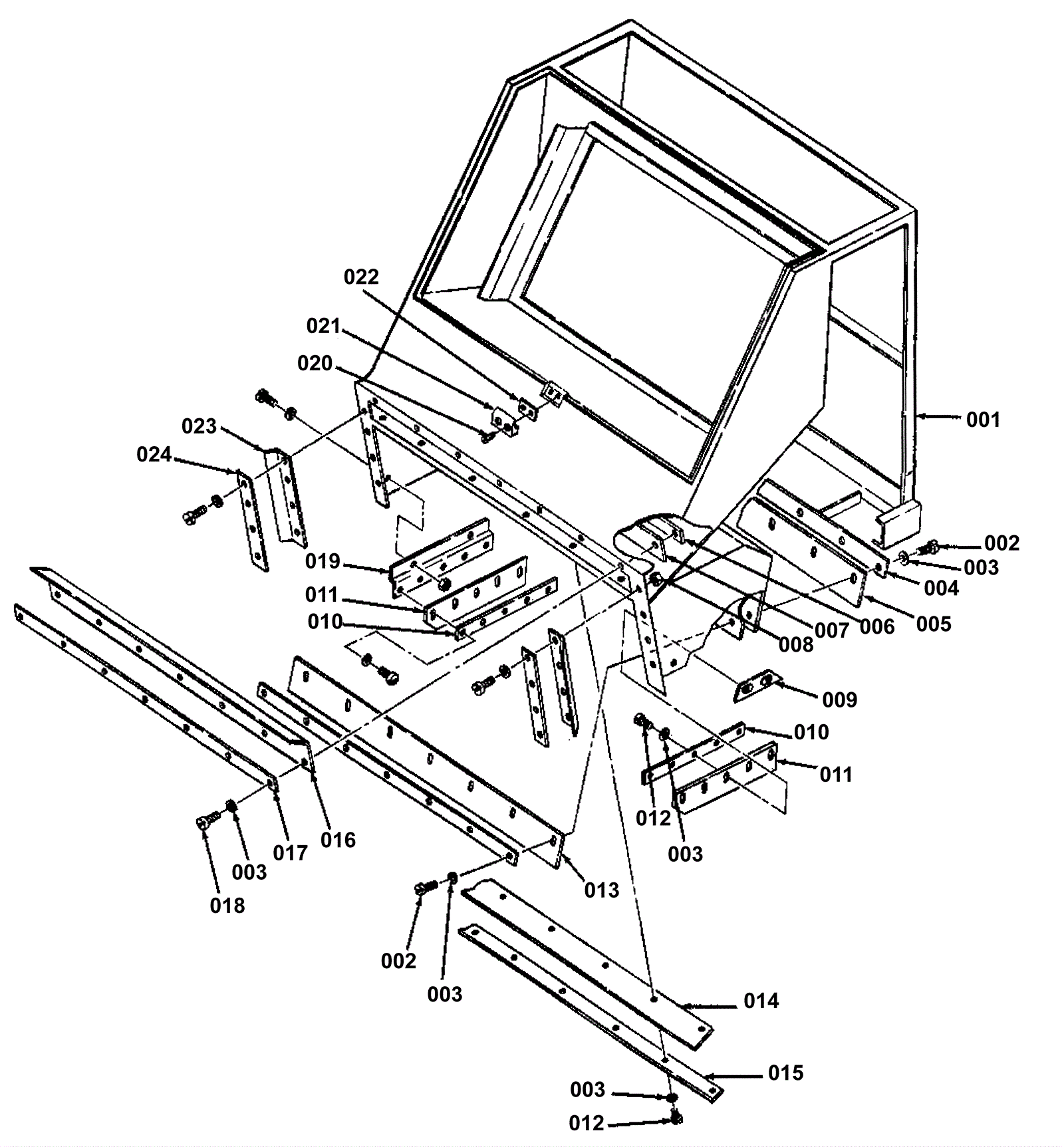 022
021
020
023
024
001
002
003
004
005
006
007
008
019
011
010
009
010
011
012
003
016
017
003
018
013
002
003
014
015
003
012