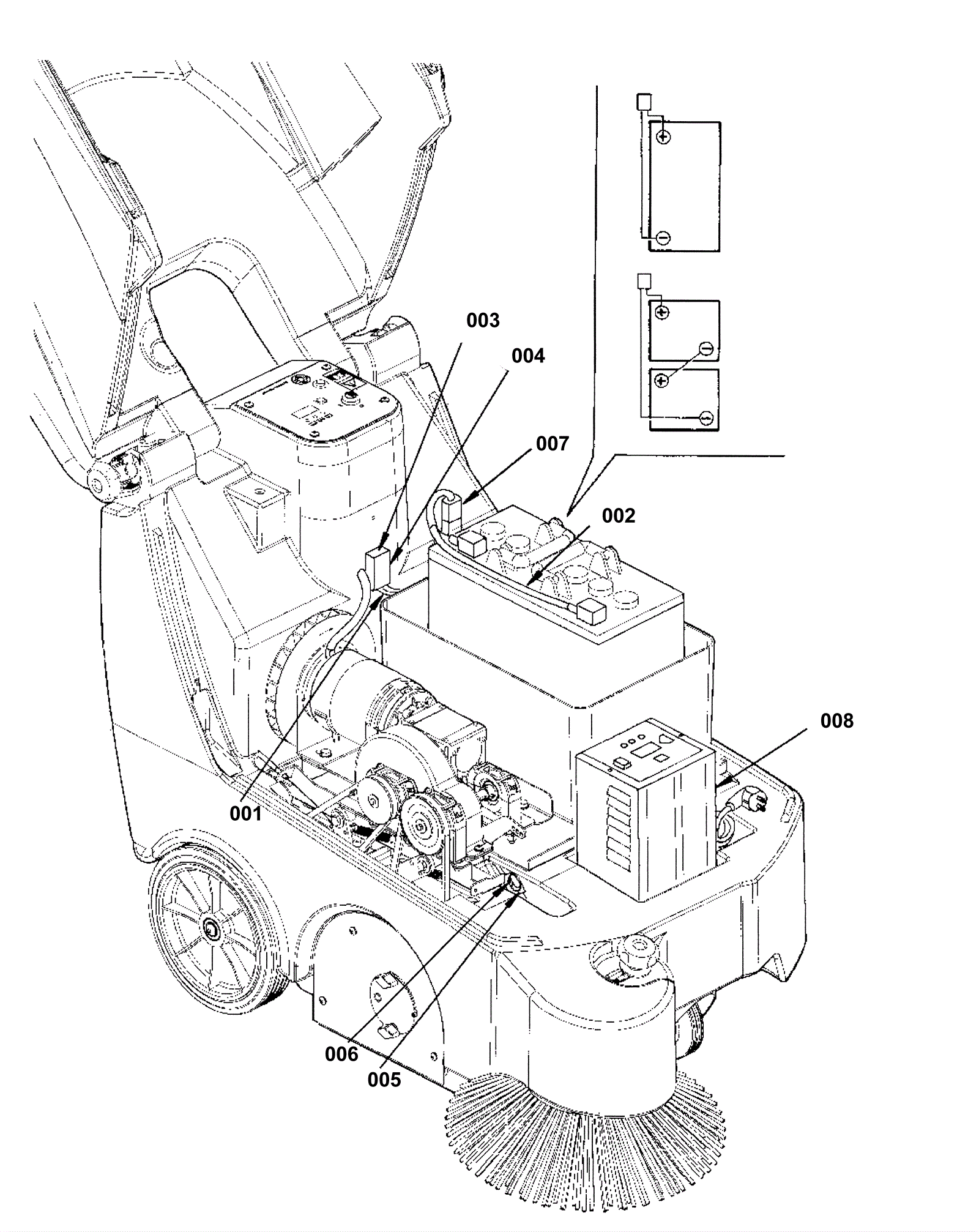 003
004
007
002
008
001
006
005