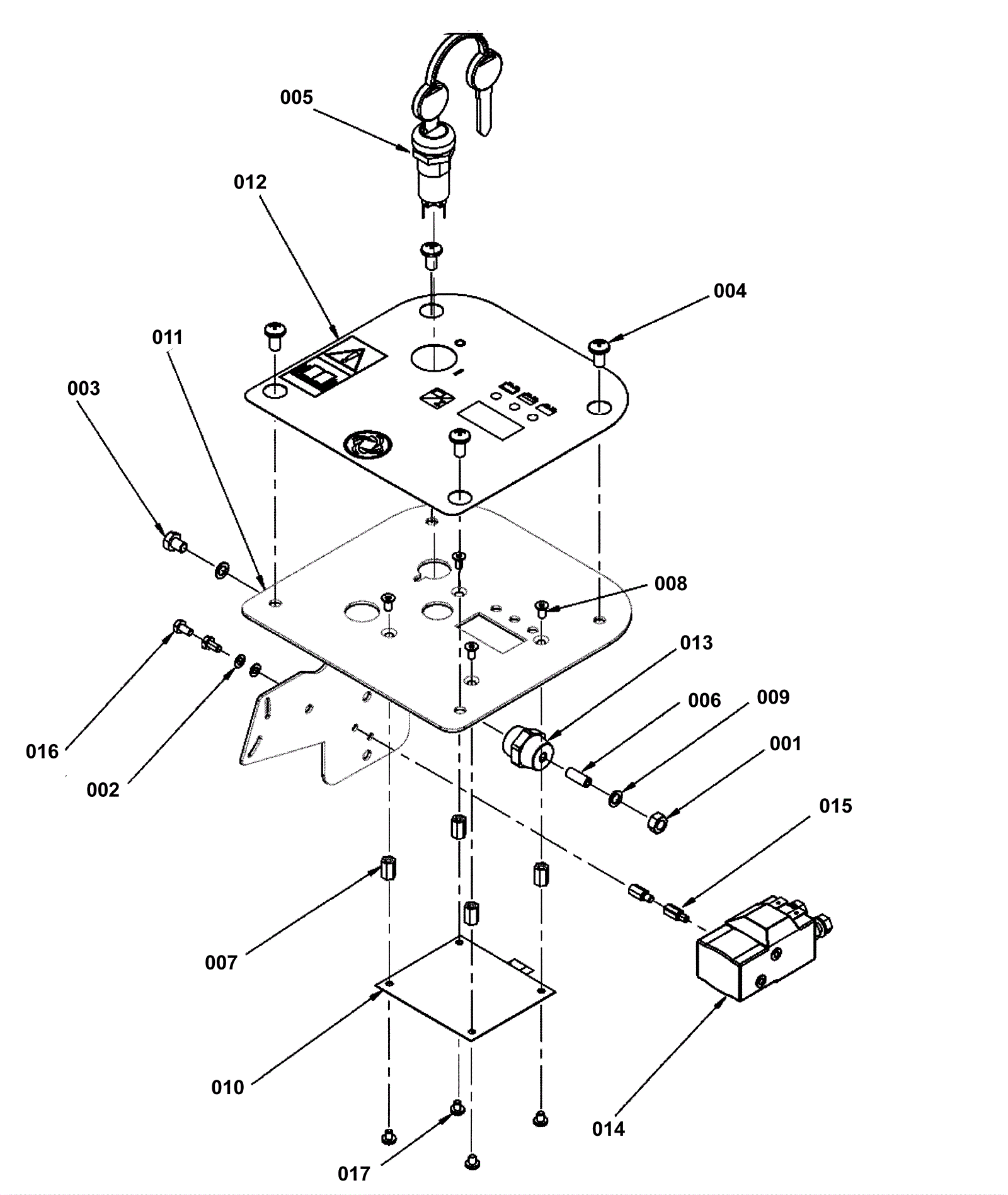 005
012
004
011
003
008
013
006
009
001
016
002
015
007
010
014
017