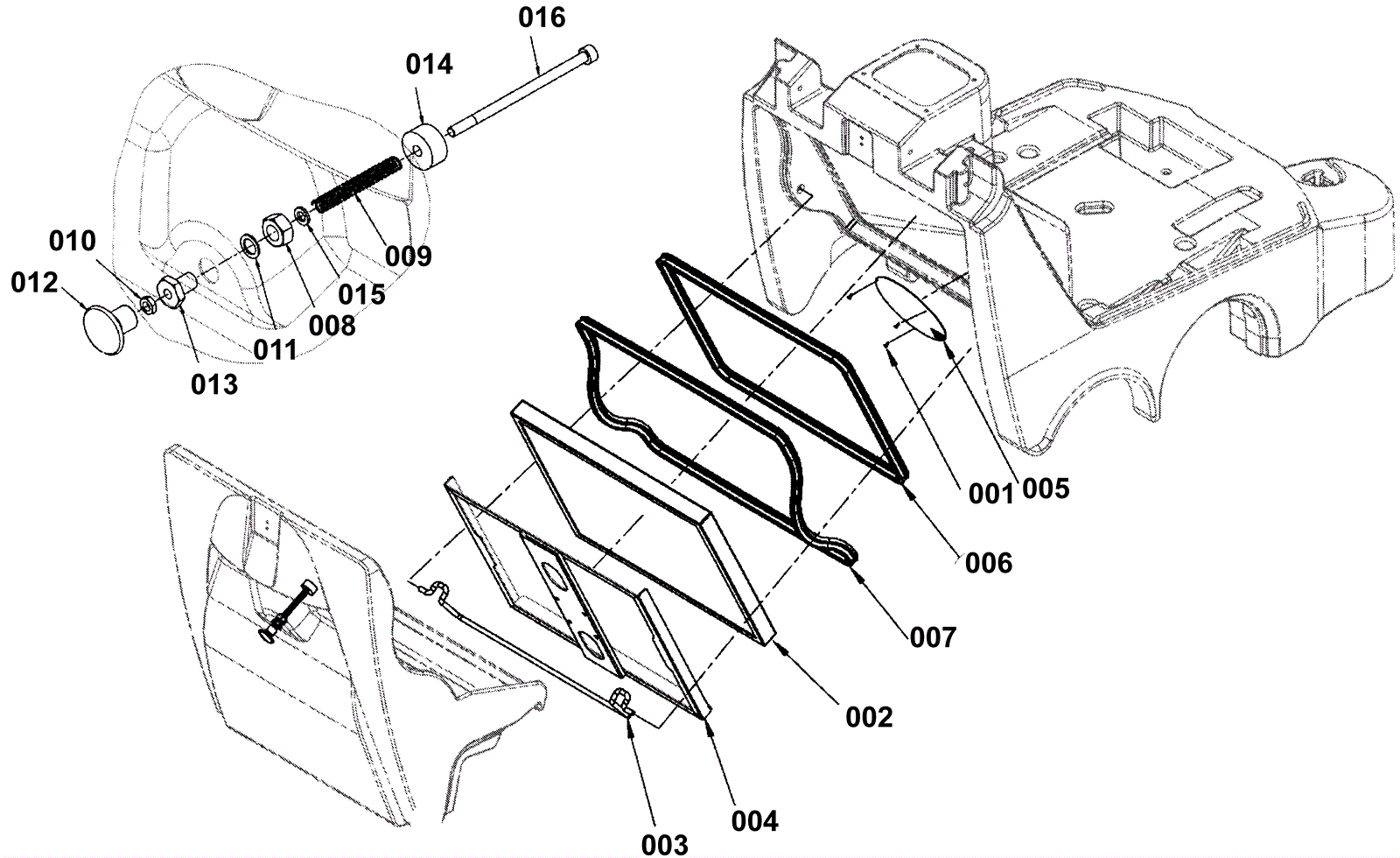 016
014
010
012
009
015
008
011
013
001
005
006
007
002
004
003