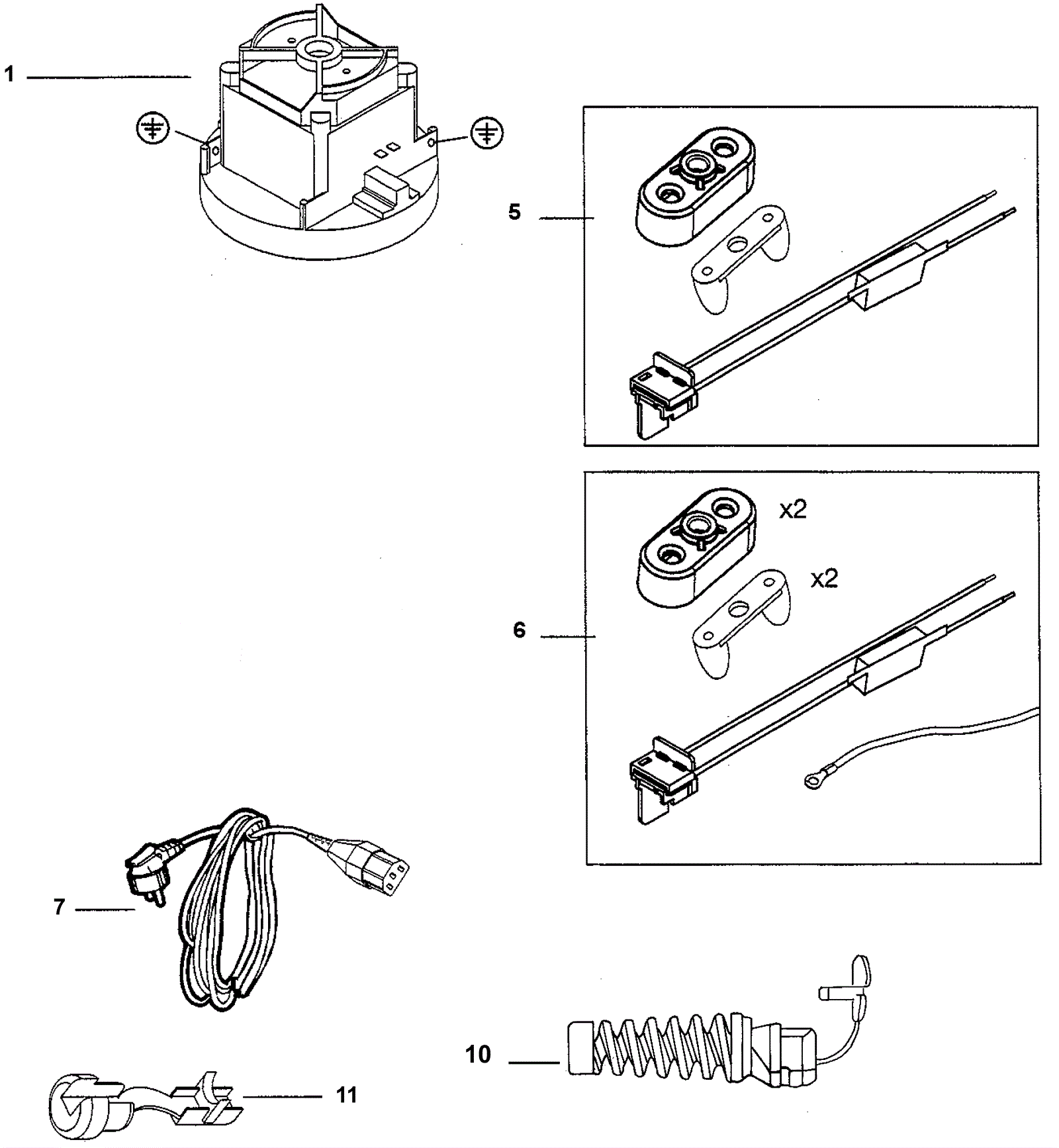 1

5

x2

x2

6

7

10

11