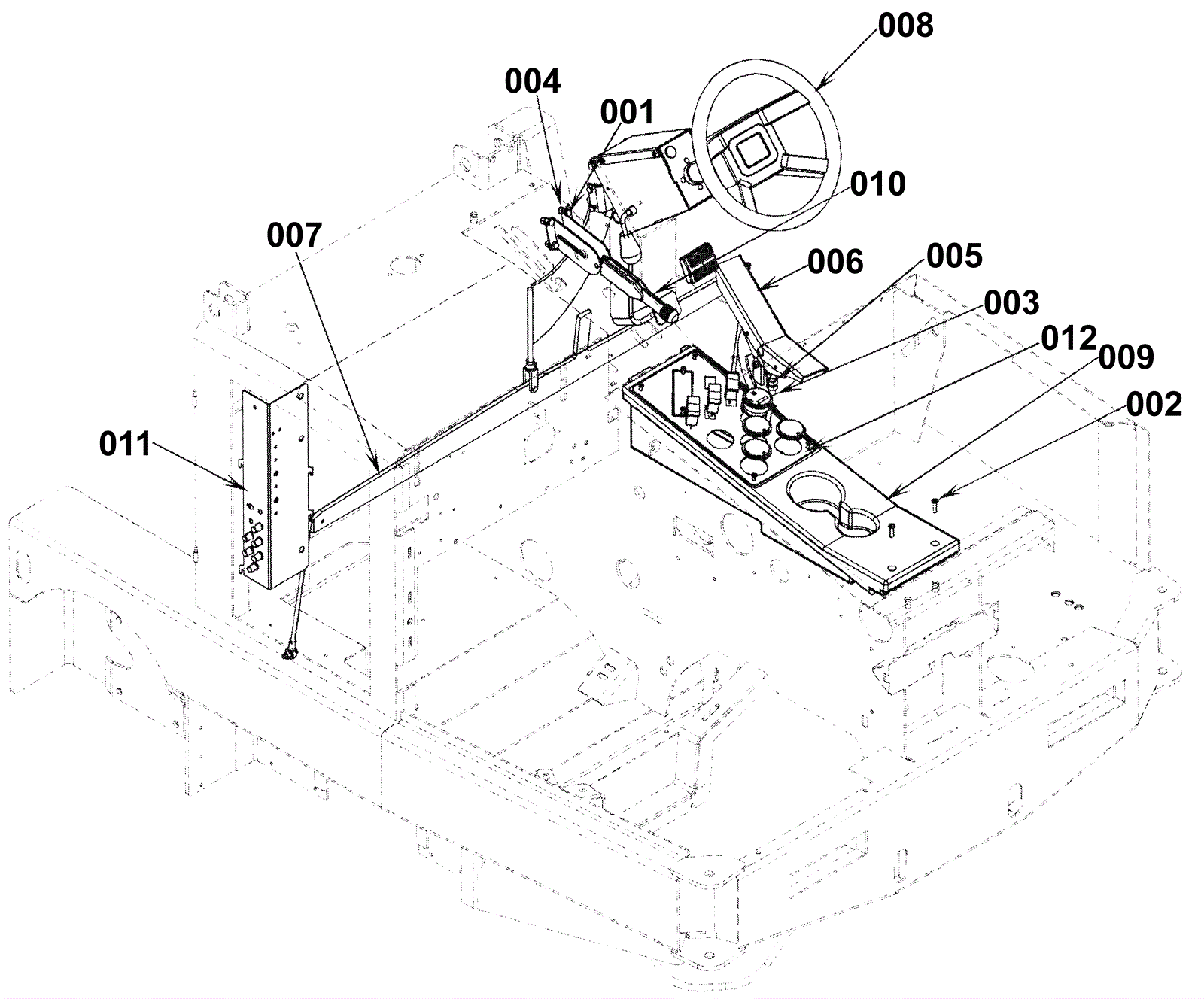 008
004
001
010
007
006
005
003
012
009
002
011