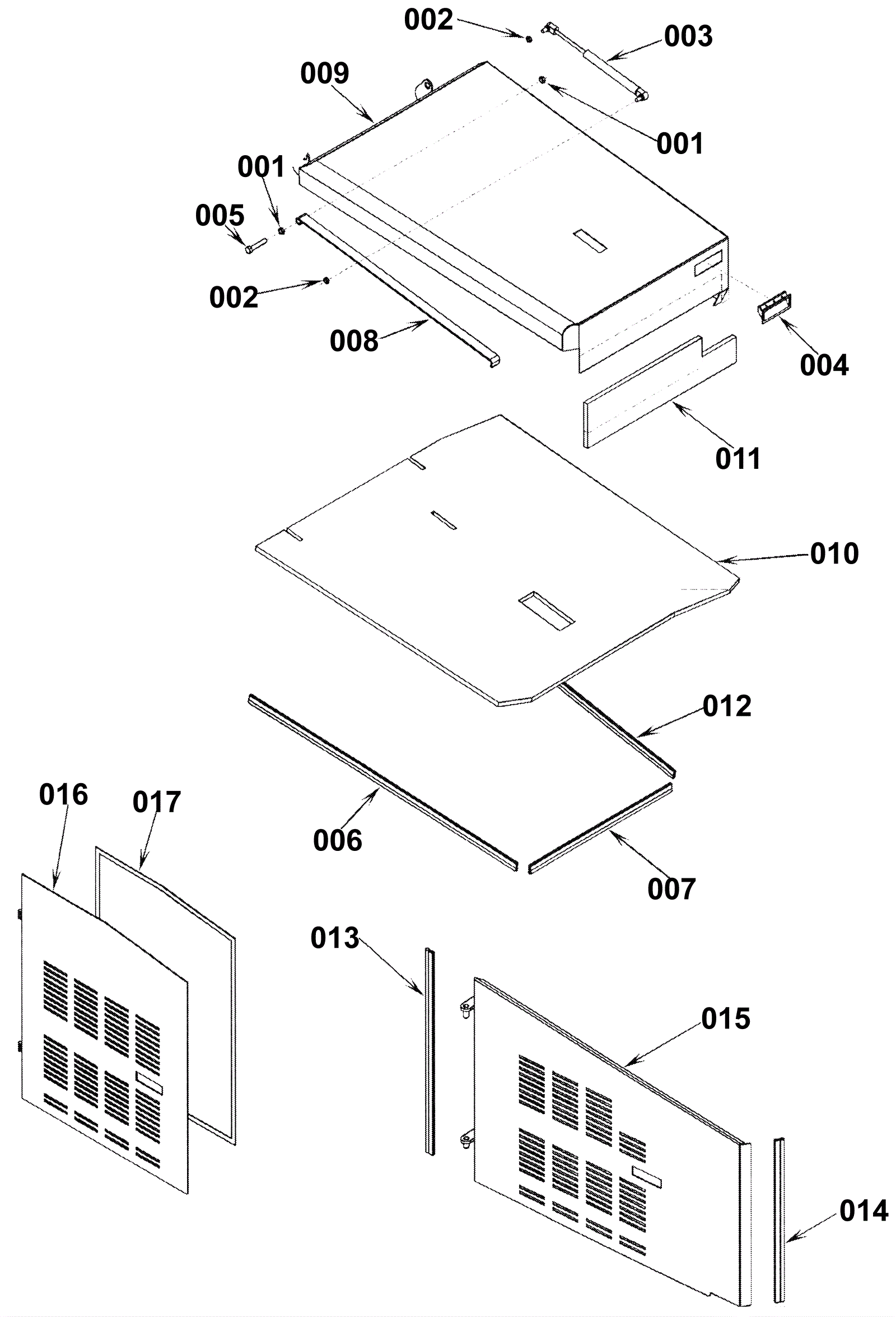 002
003
009
001
001
005
002
008
004
011
010
012
016
017
006
007
013
015
014