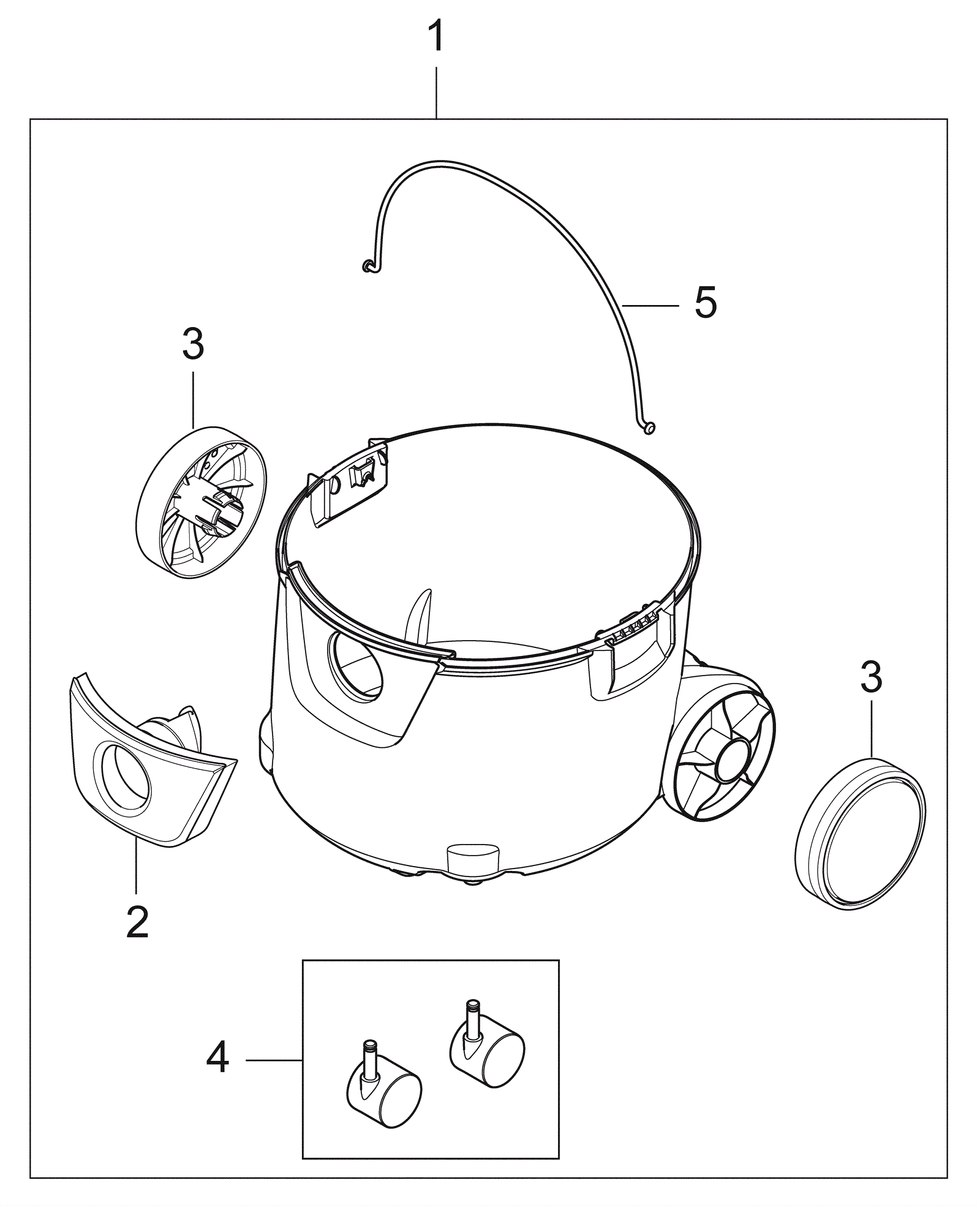 1
5
3
3
2
4