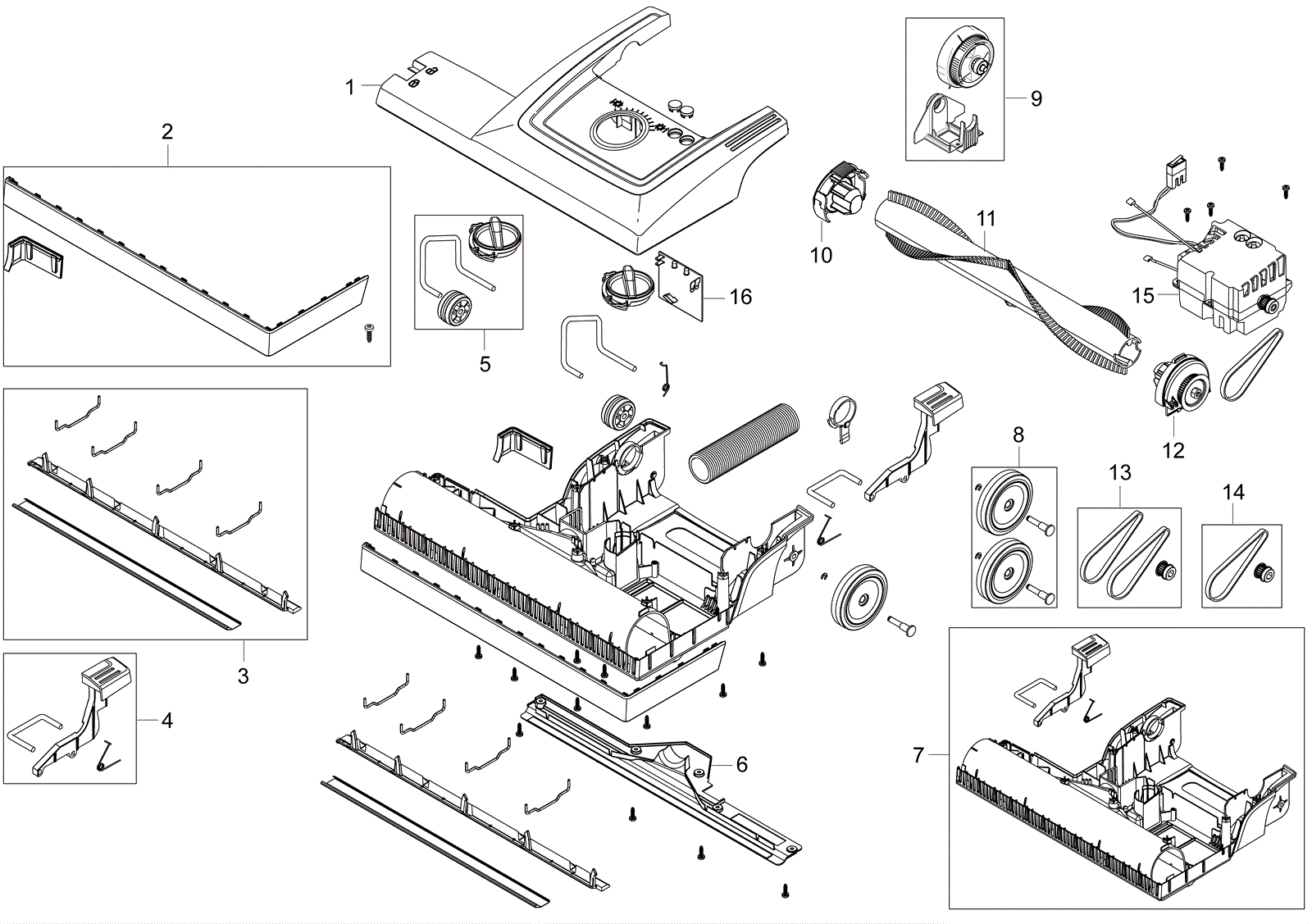 1
2
9
10
11
15
16
5
12
8
13
14
3
4
6
7