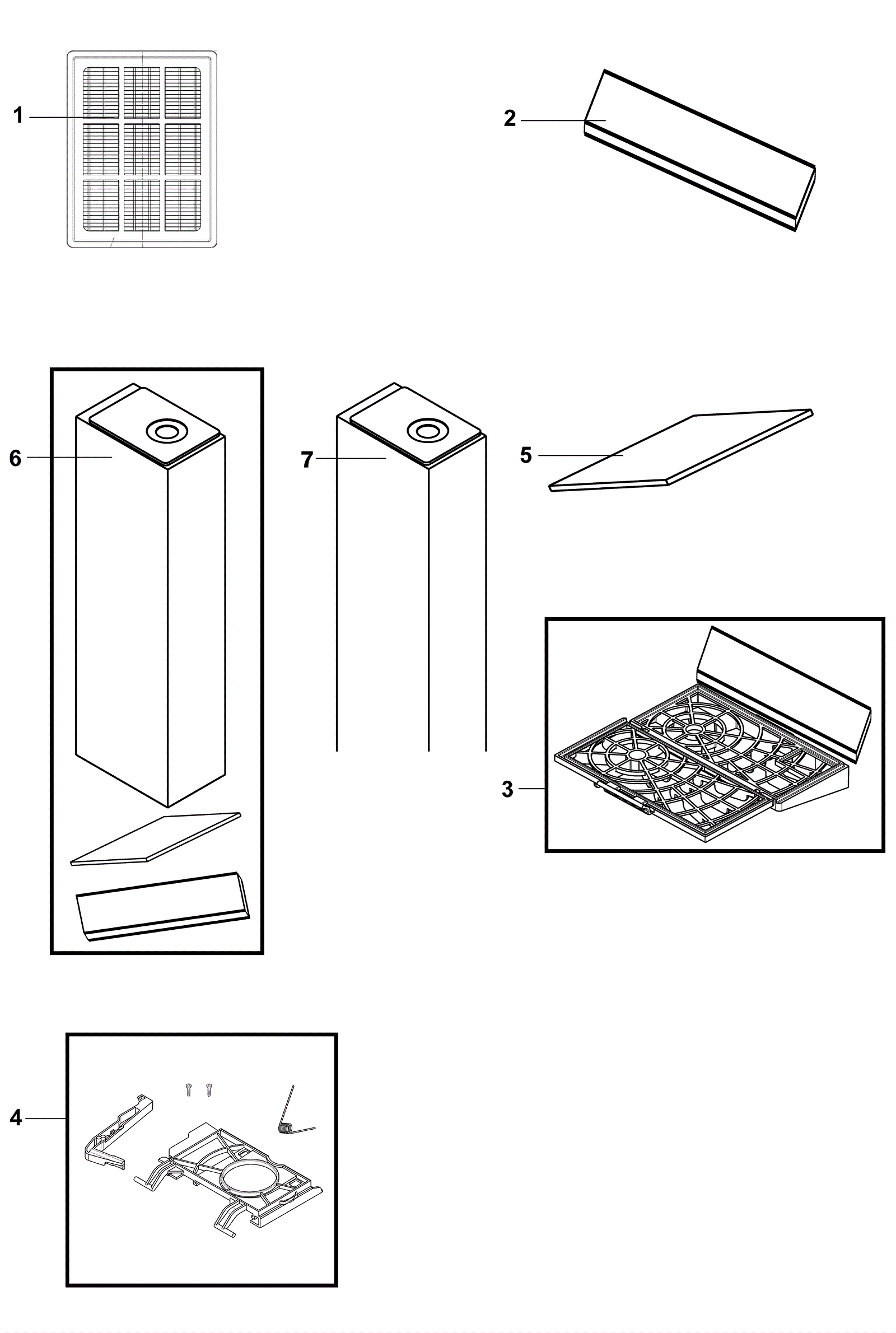 1
2
6
7
5
3
4