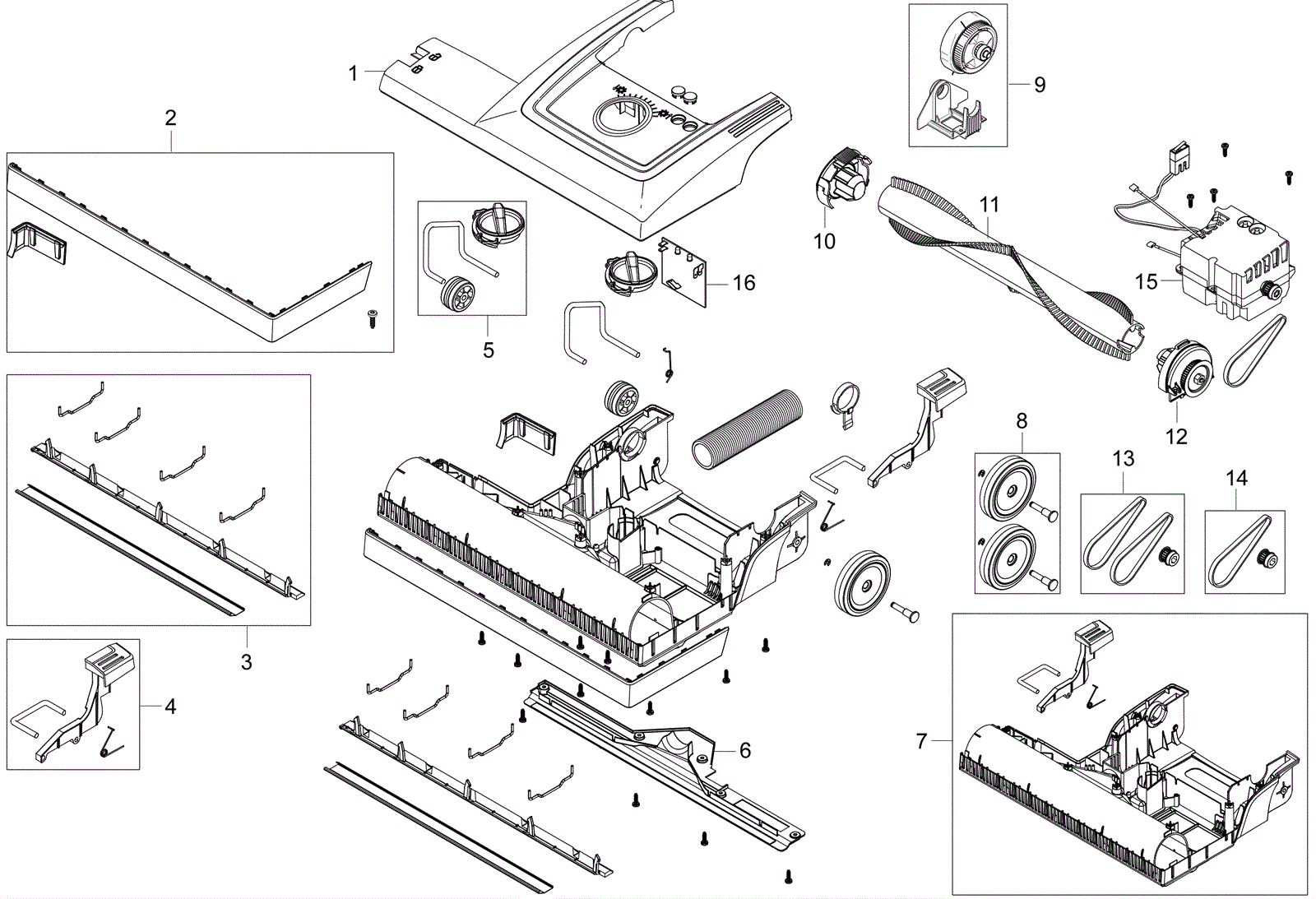 1
2
9
10
11
15
16
5
12
8
13
14
3
4
6
7