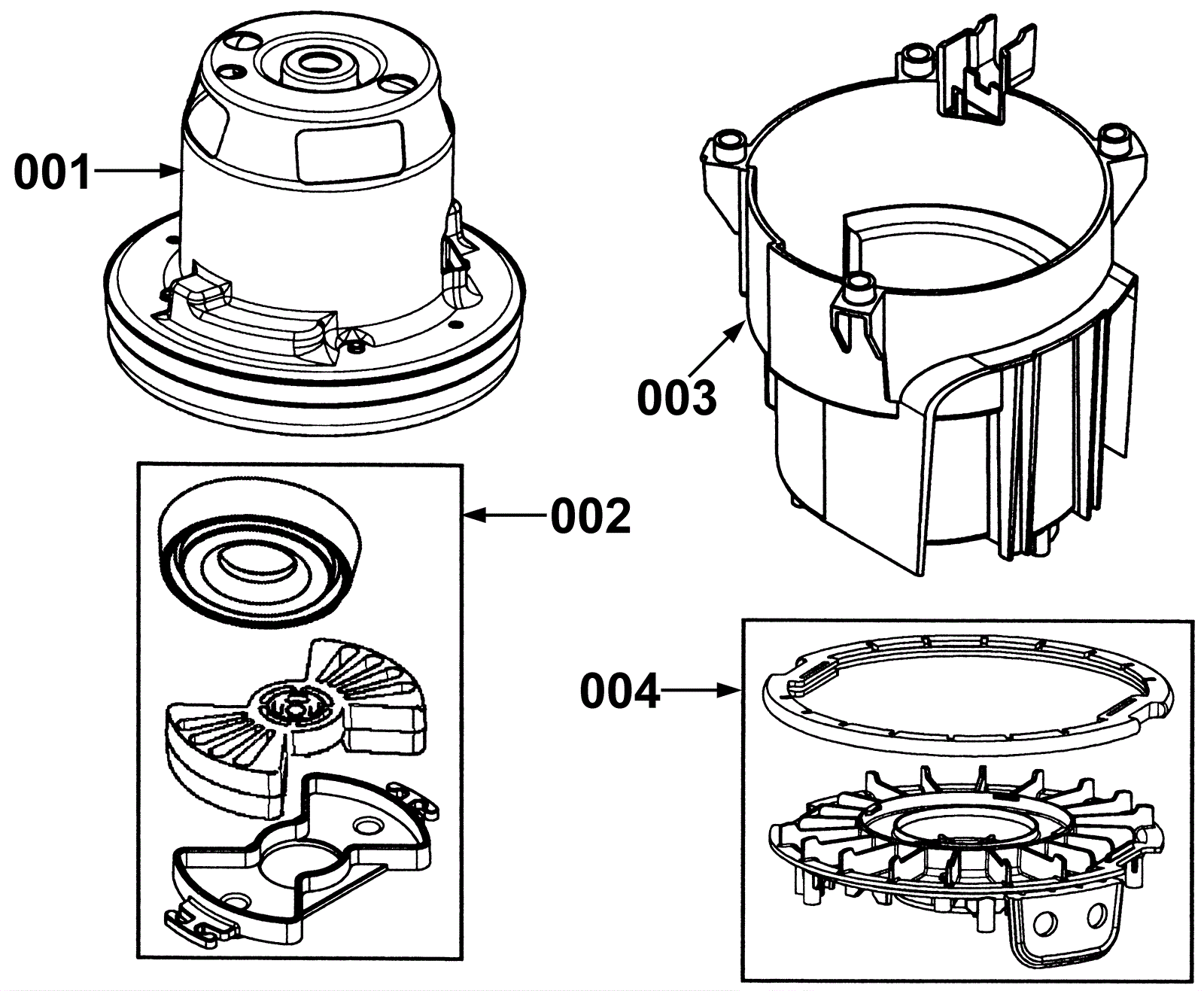 001

003

002

004