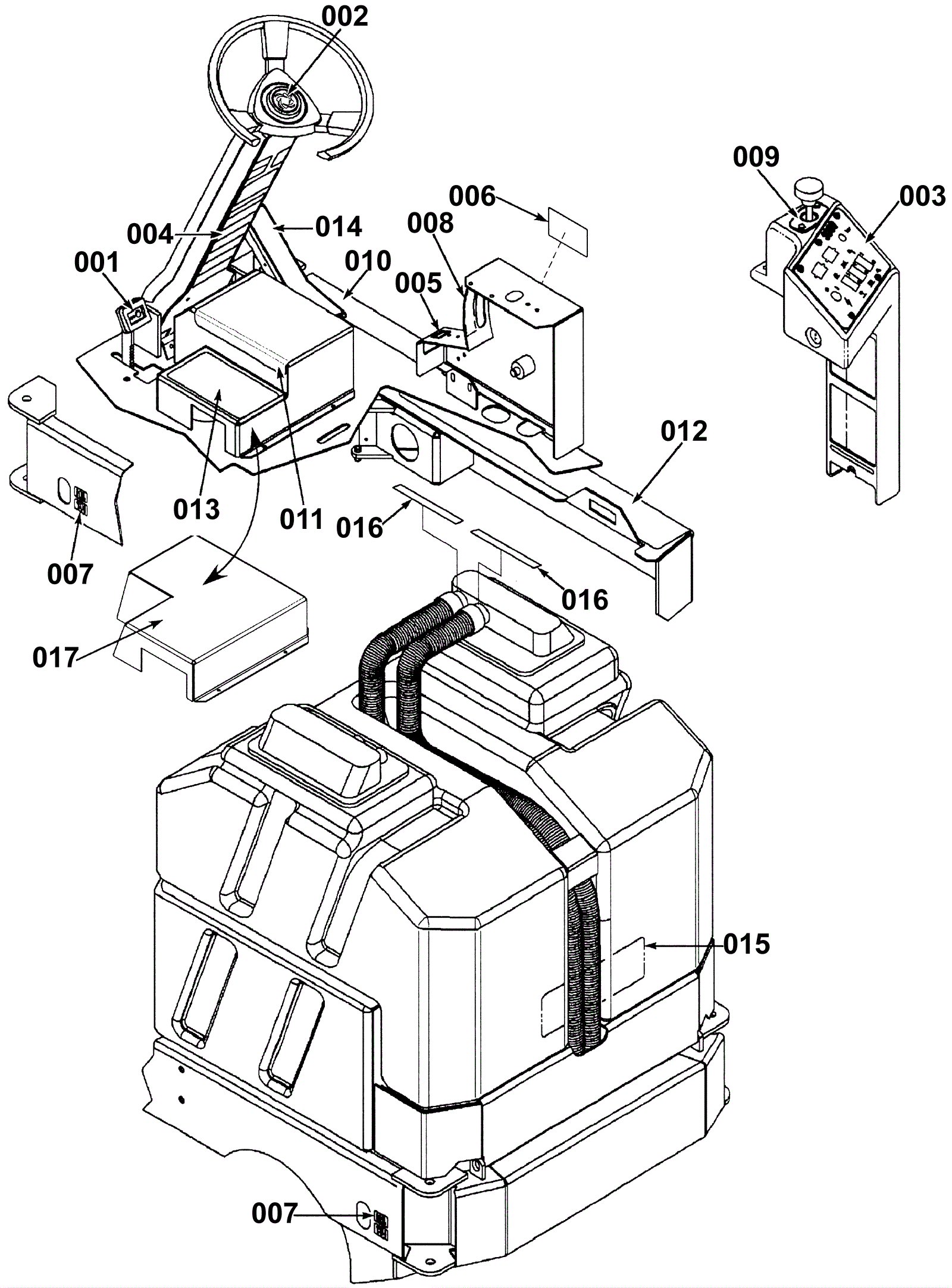 002
009
003
006
008
004
014
010
001
005
012
013
011
016
007
016
017
015
007