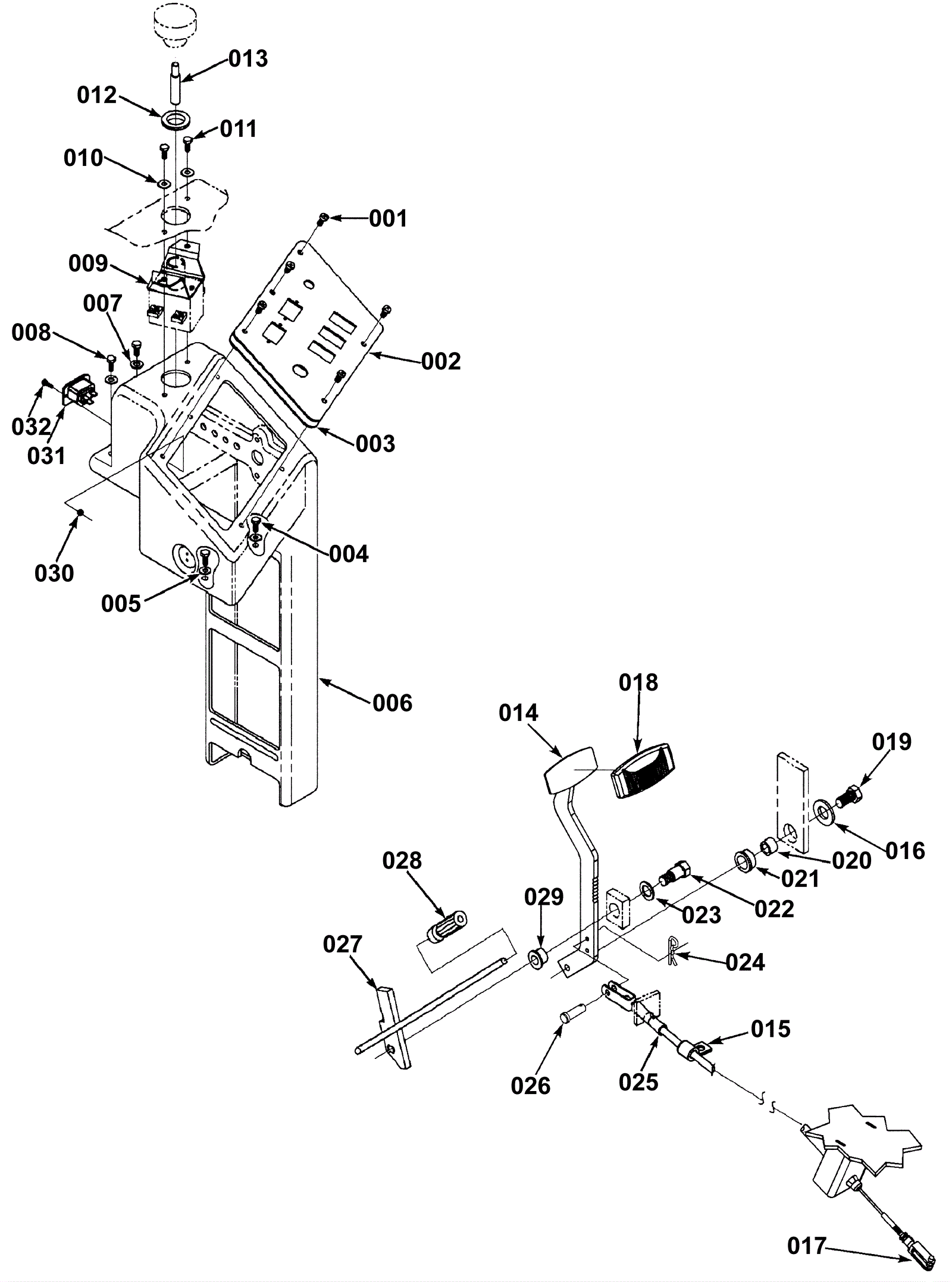 013
012
011
010
001
009
007
008
002
032
031
003
030
004
005
006
018
014
019
016
020
021
028
029
022
023
027
024
015
026
025
017