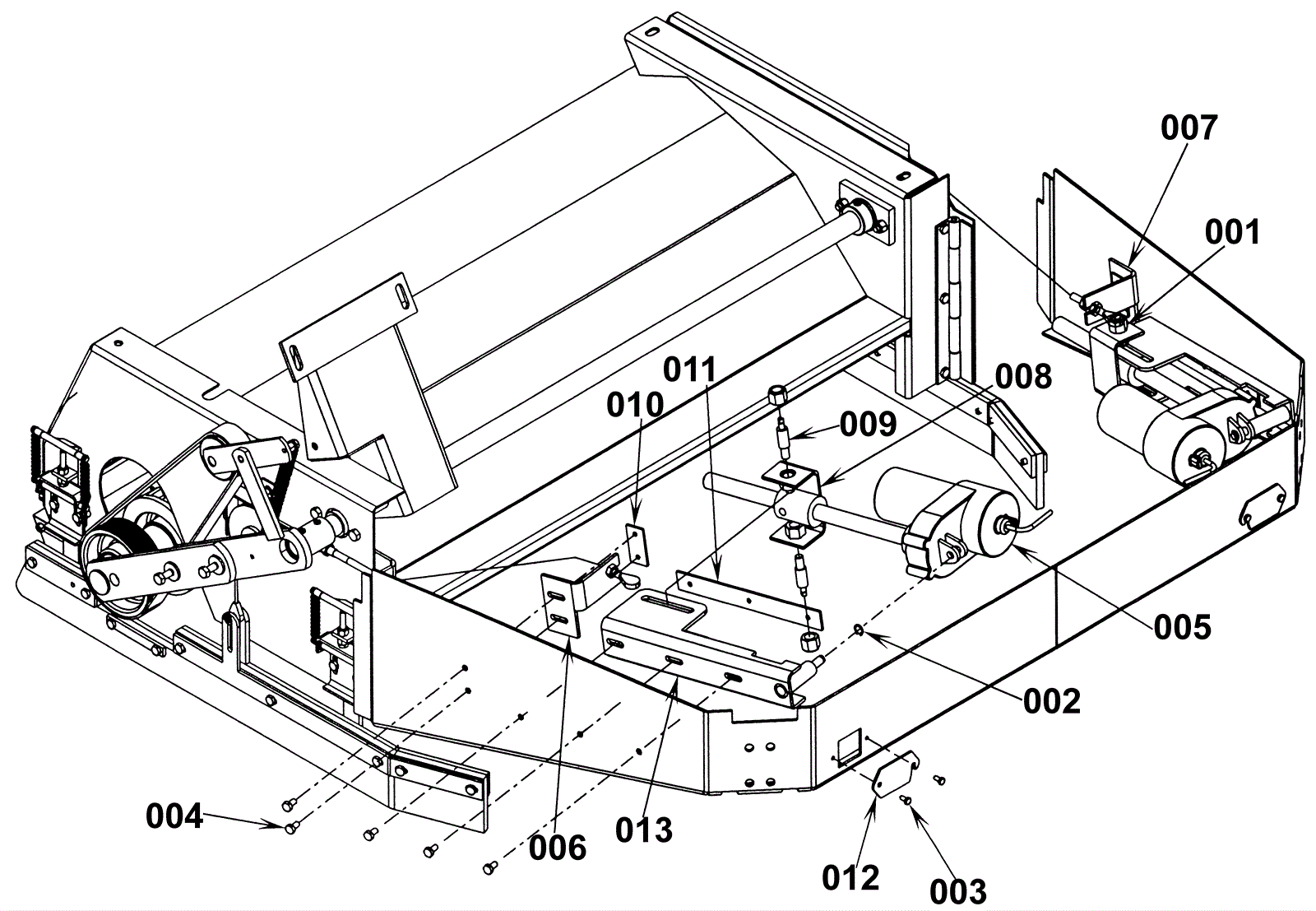 007
001
011
008
010
009
005
002
004
006
013
012
003