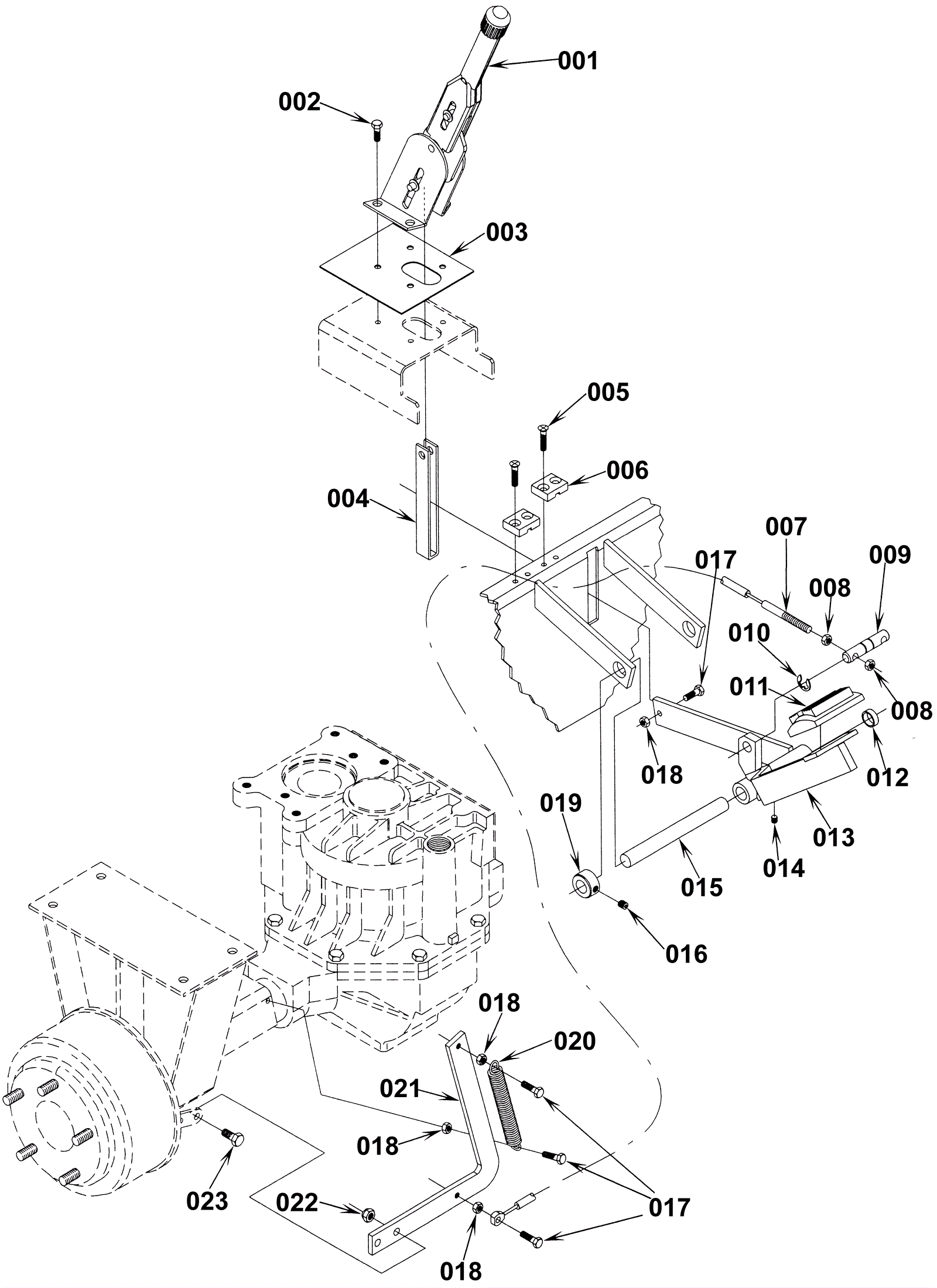 001
002
003
005
006
004
007
017
009
008
010
011
008
018
012
019
013
014
015
016
018
020
021
018
017
023
022
018