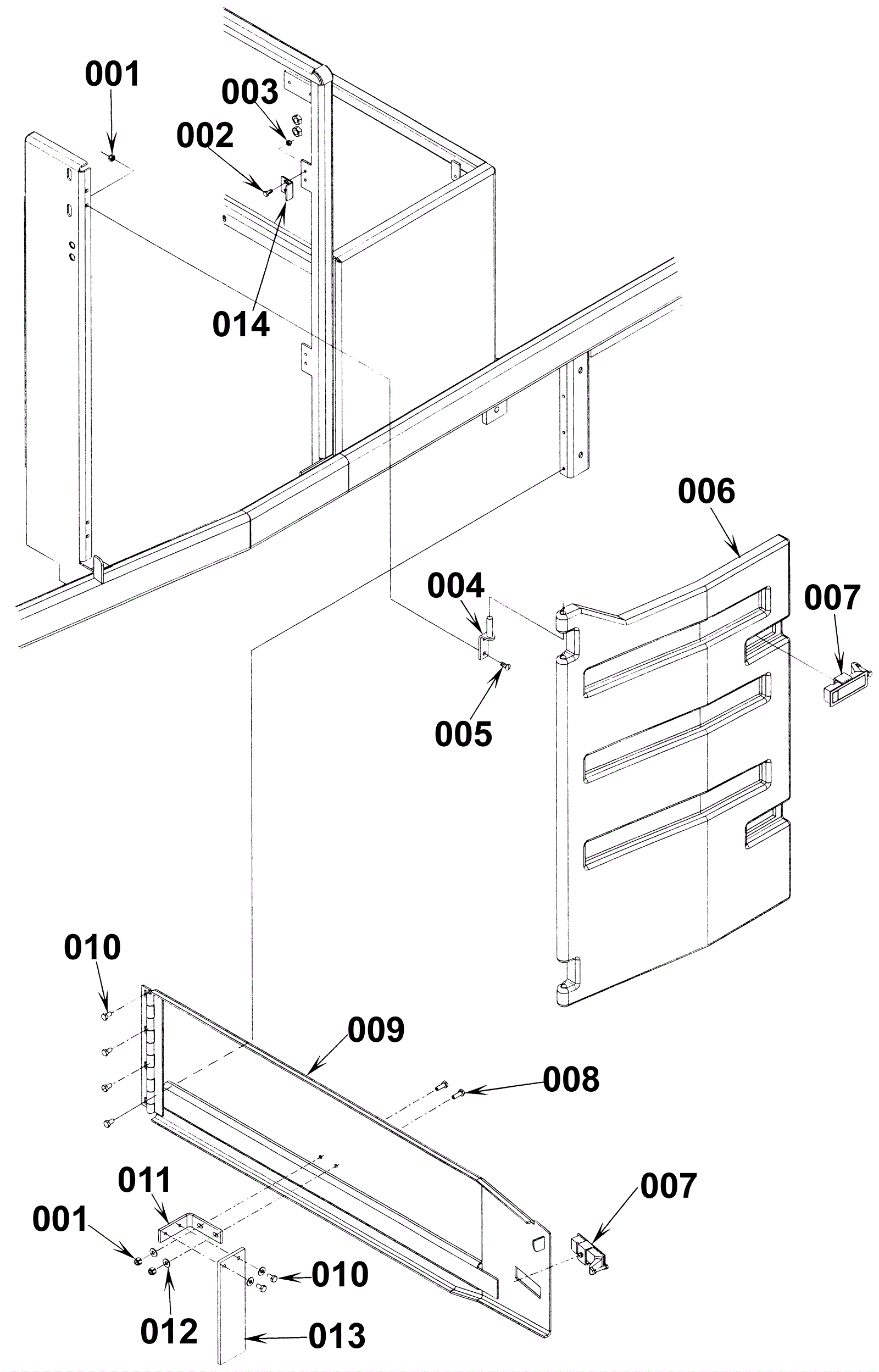 001
003
002
014
006
004
007
005
010
009
008
011
007
001
010
012
013