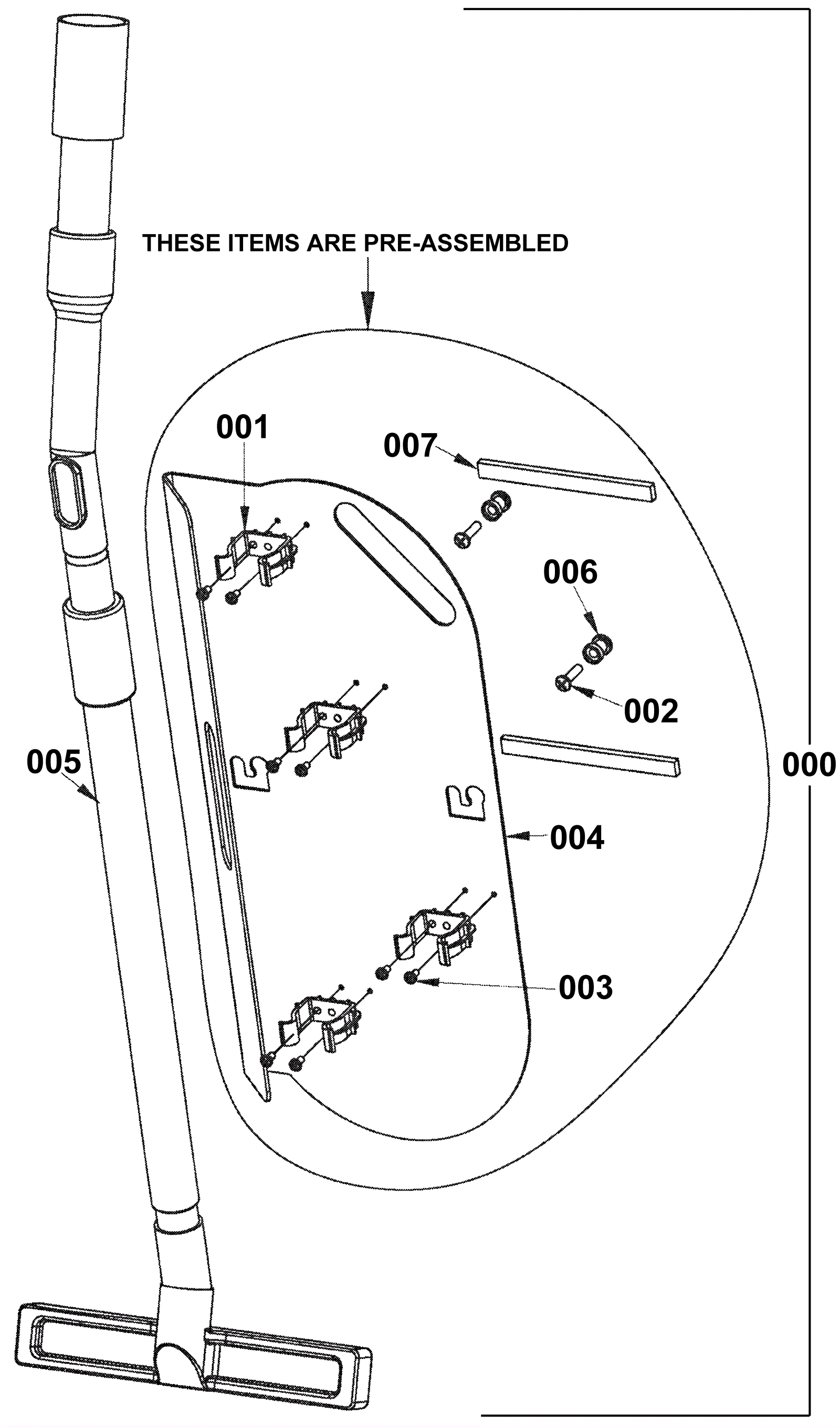 THESE ITEMS ARE PRE-ASSEMBLED

001

007

006

002

005

000

004

003