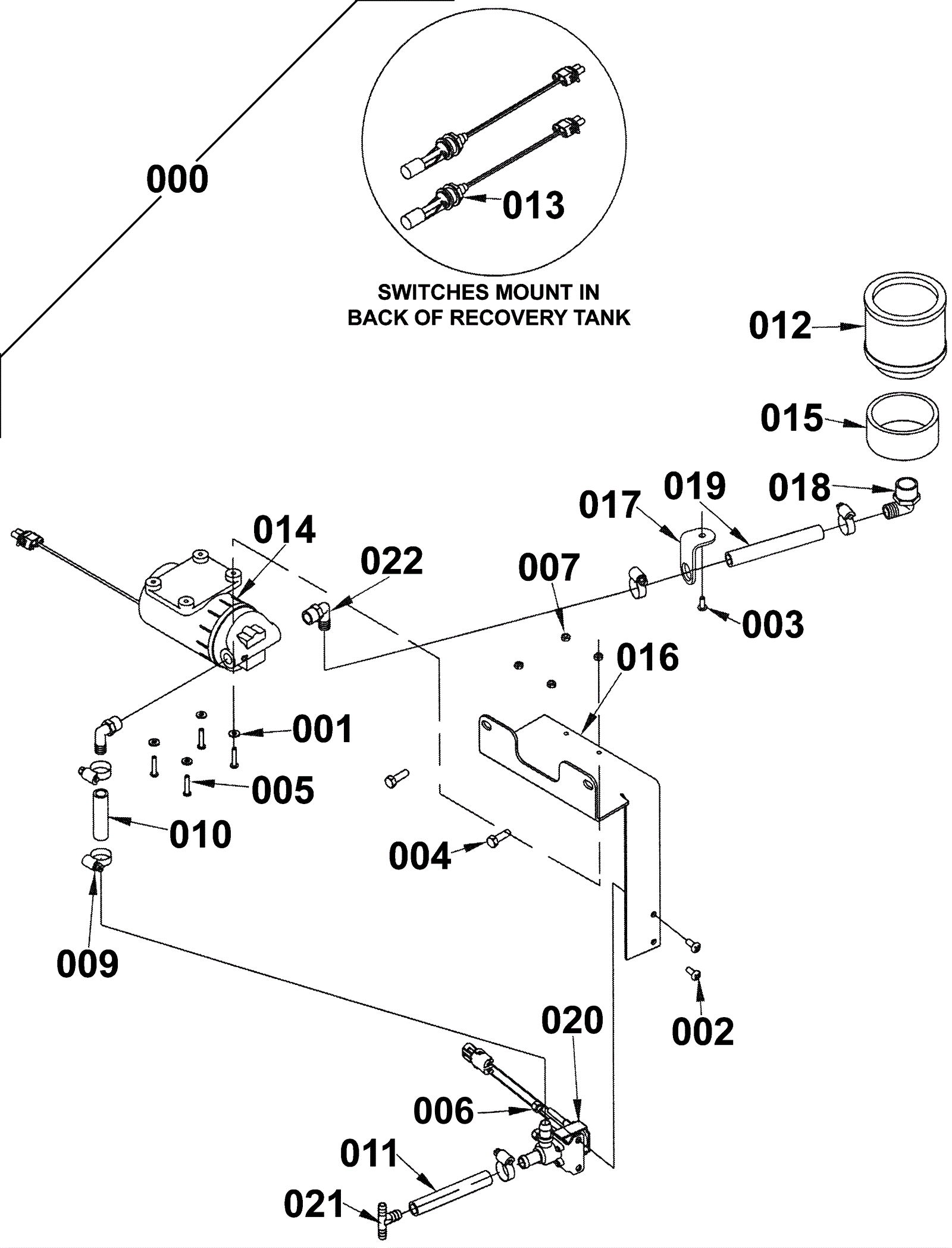 000

013

SWITCHES MOUNT IN BACK OF RECOVERY TANK

012

015

014

022

007

017

019

018

003

016

001

005

010

004

009

002

020

006

011

021