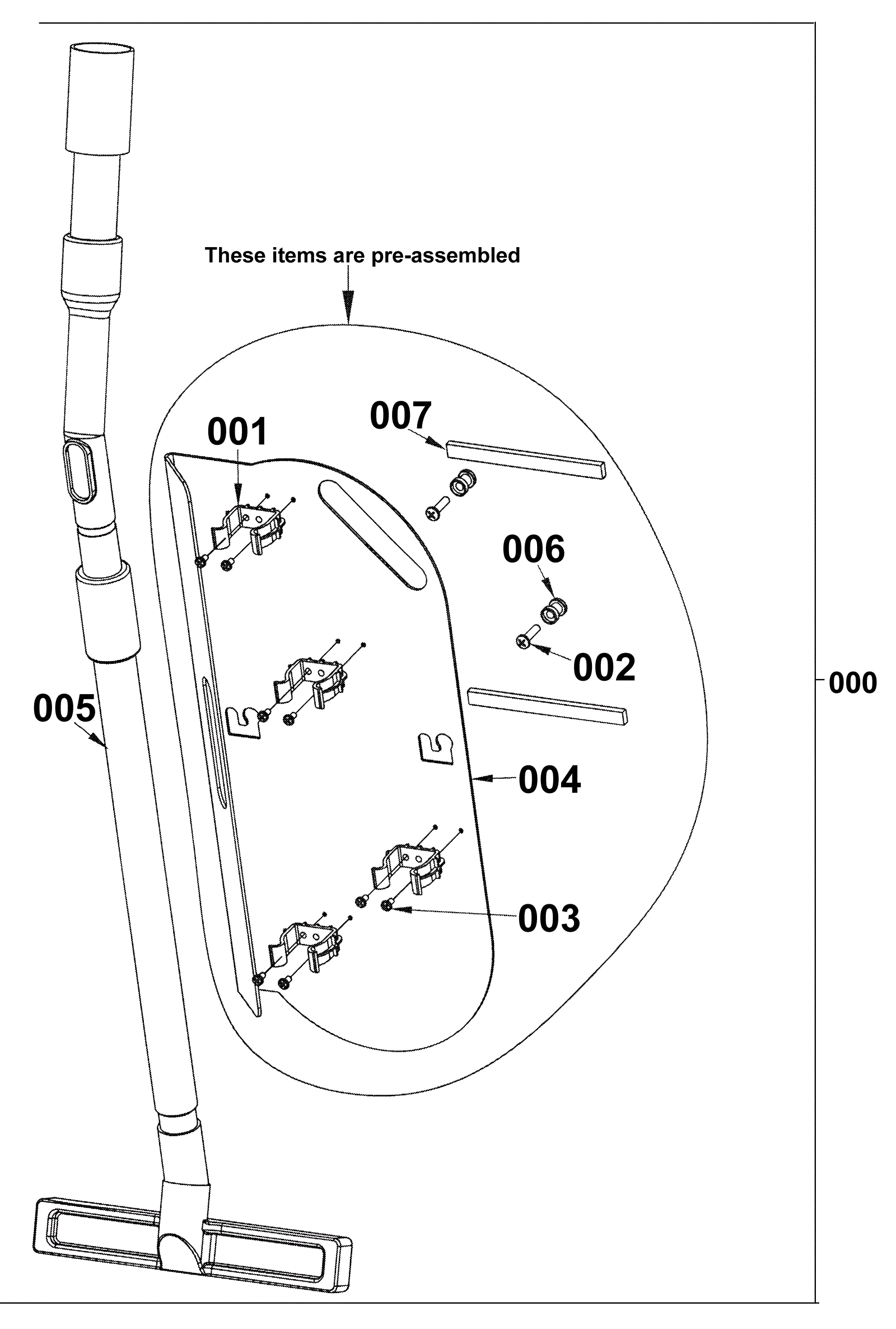 These items are pre-assembled

007

001

006

002

000

005

004

003