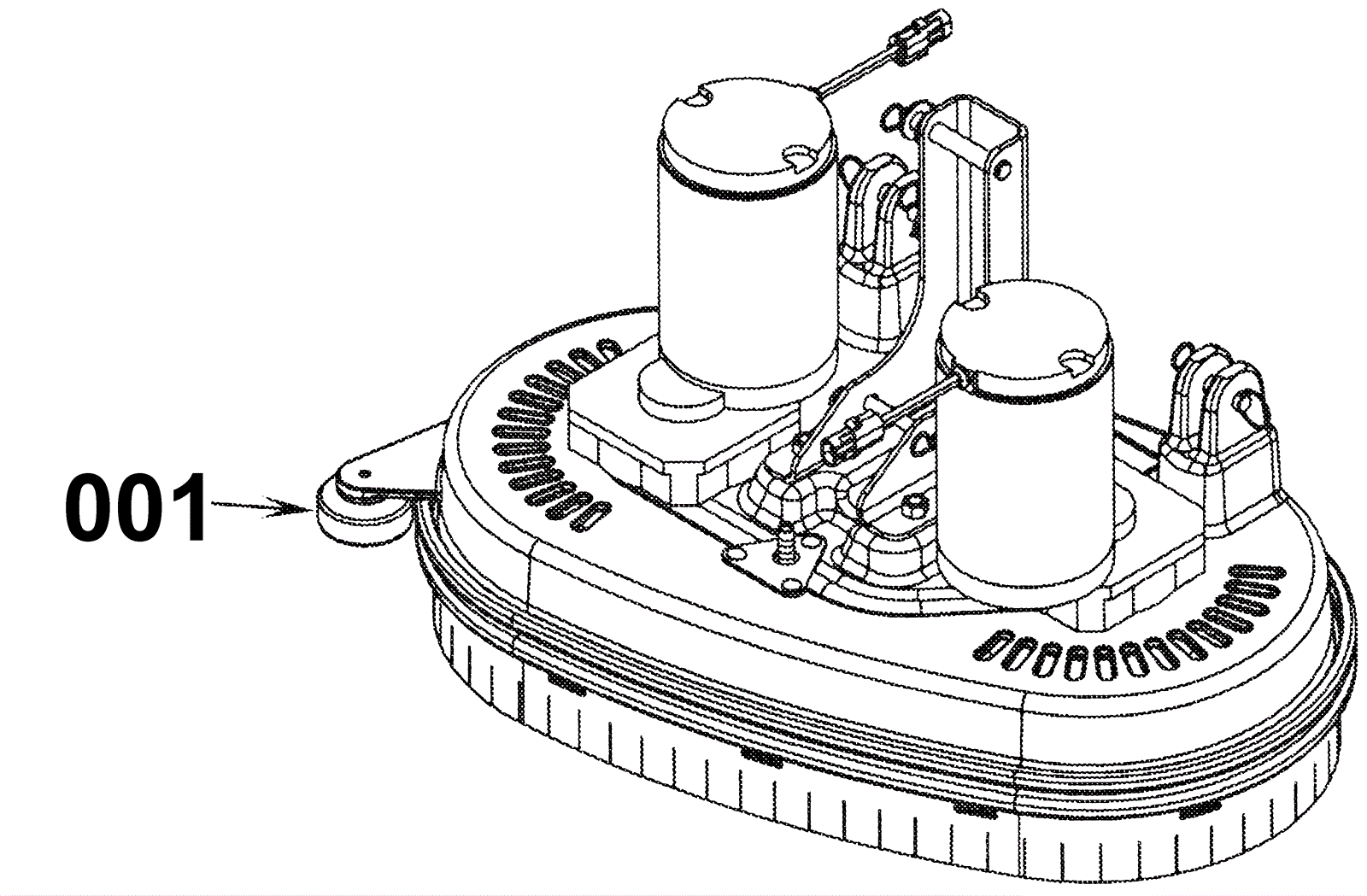 001