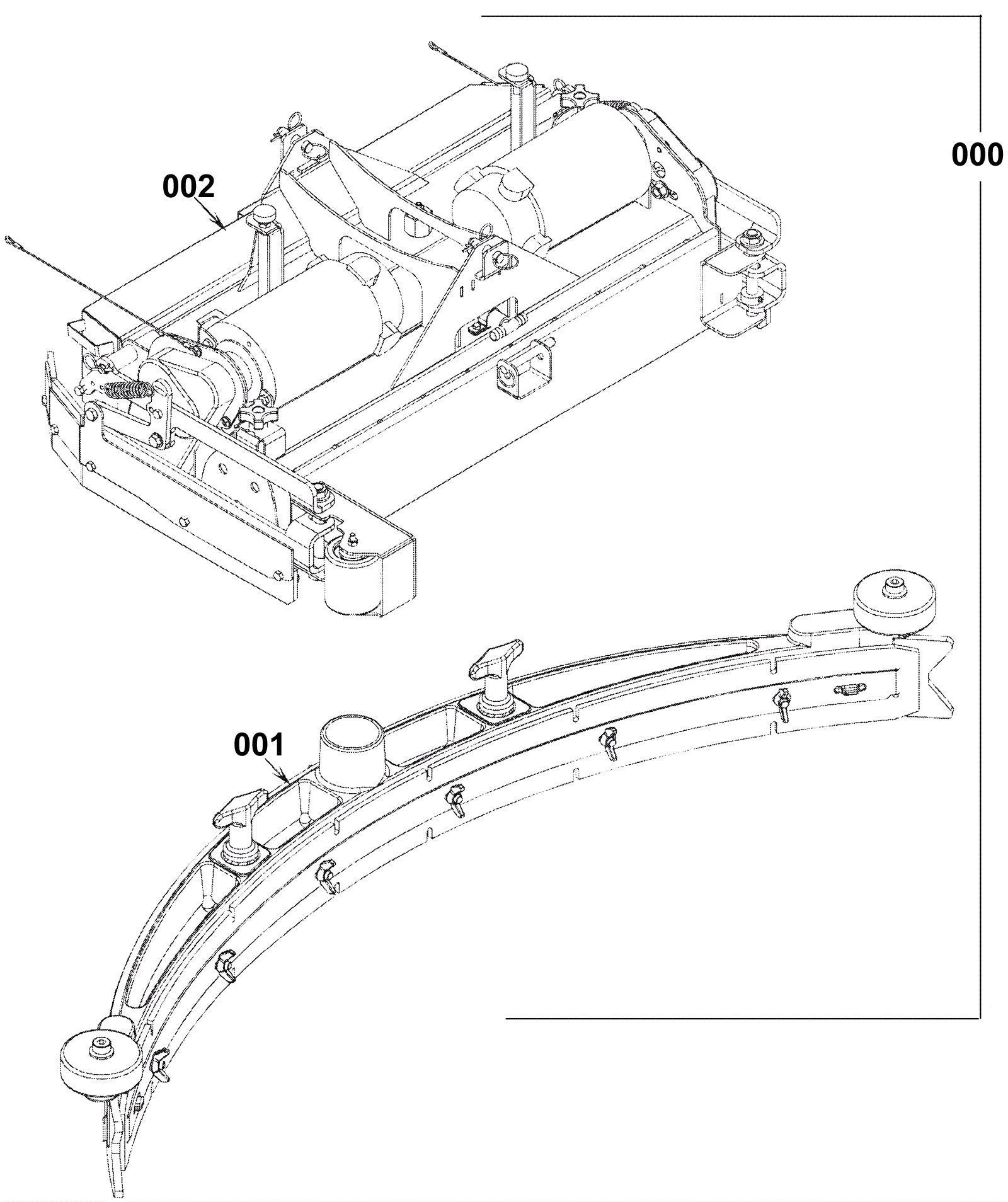 000
002
001