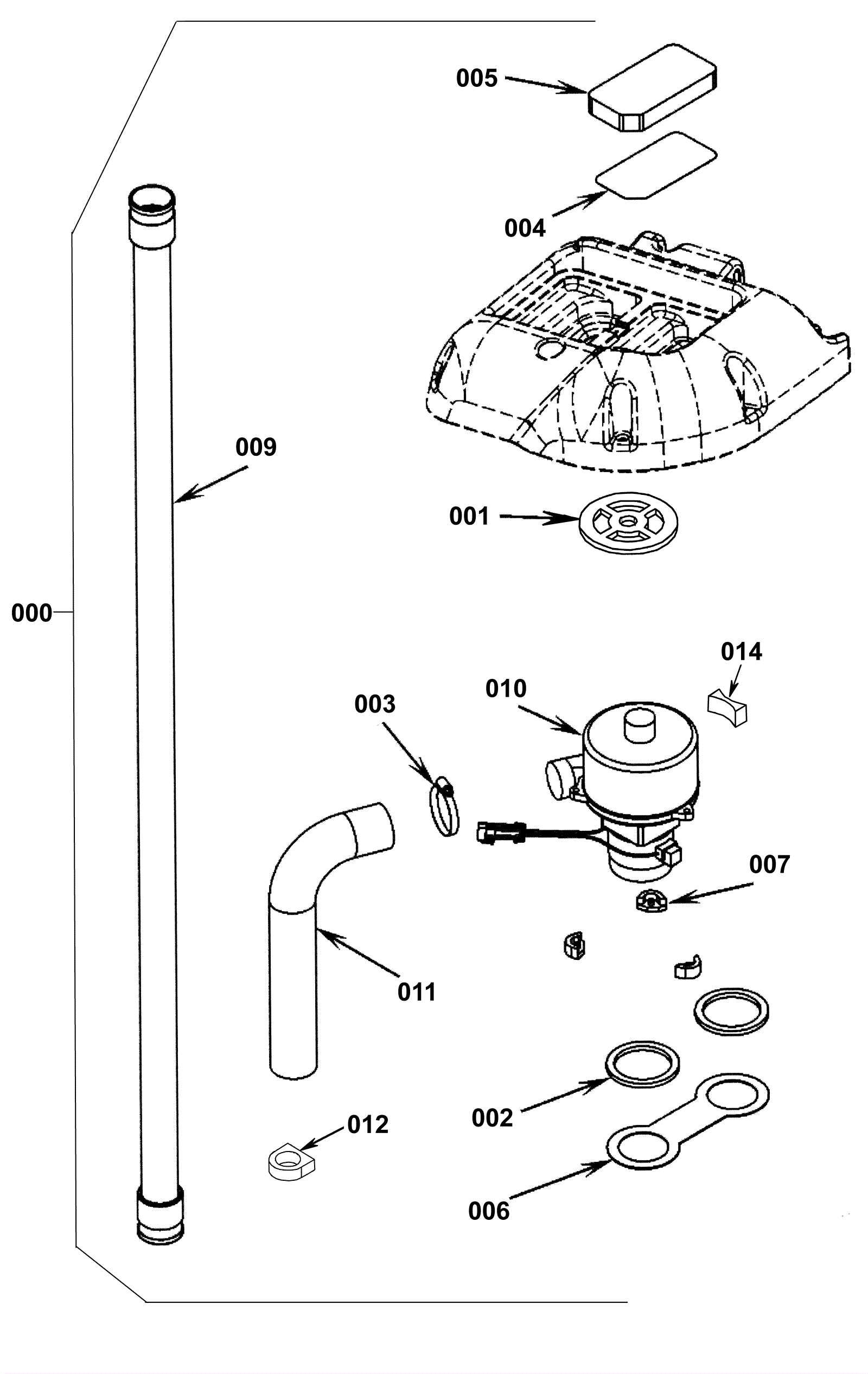 005
004
009
001
000
014
010
003
007
011
002
012
006