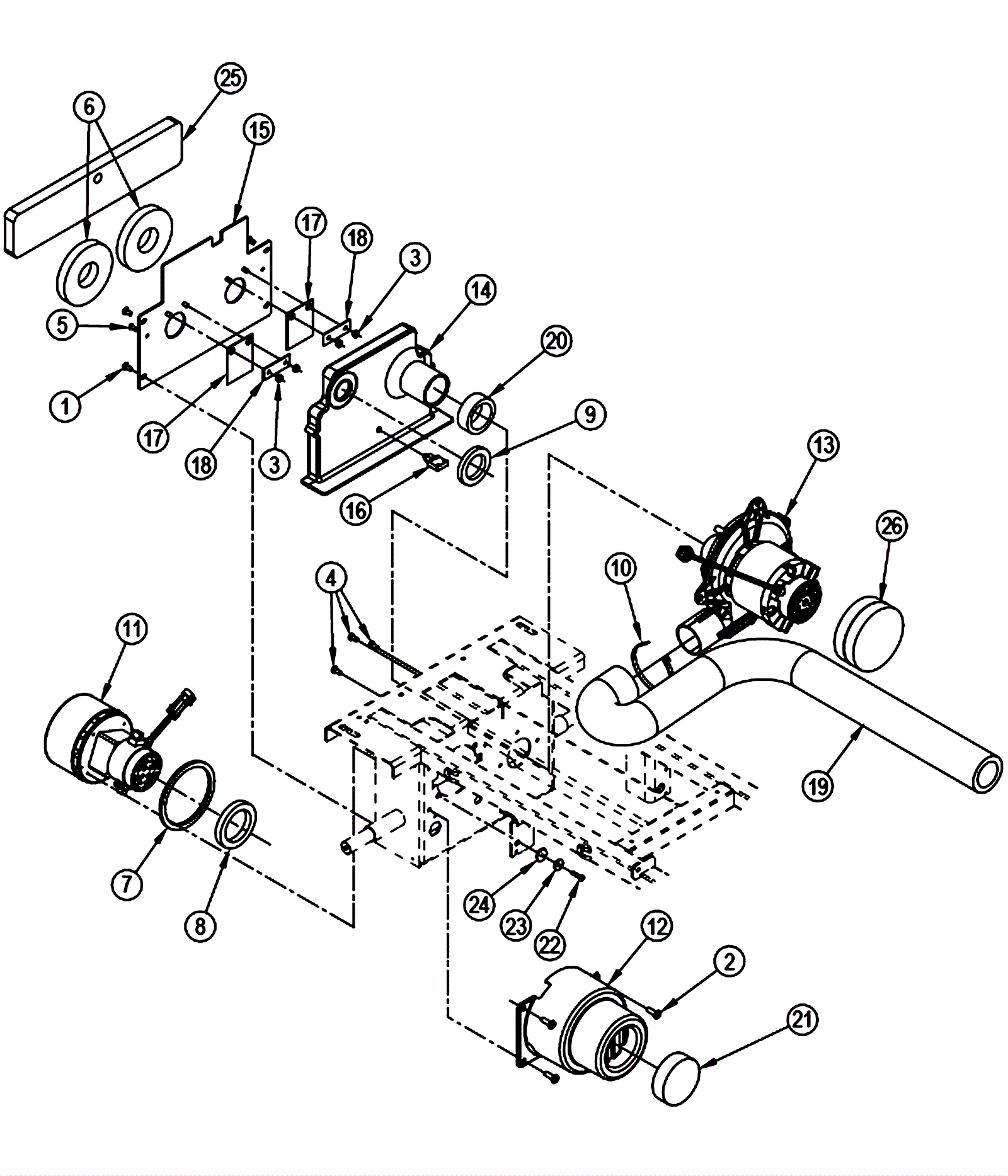 25
6
15
17
18
3
14
5
20
1
17
18
3
9
16
13
26
10
4
11
19
7
8
24
23
22
12
2
21