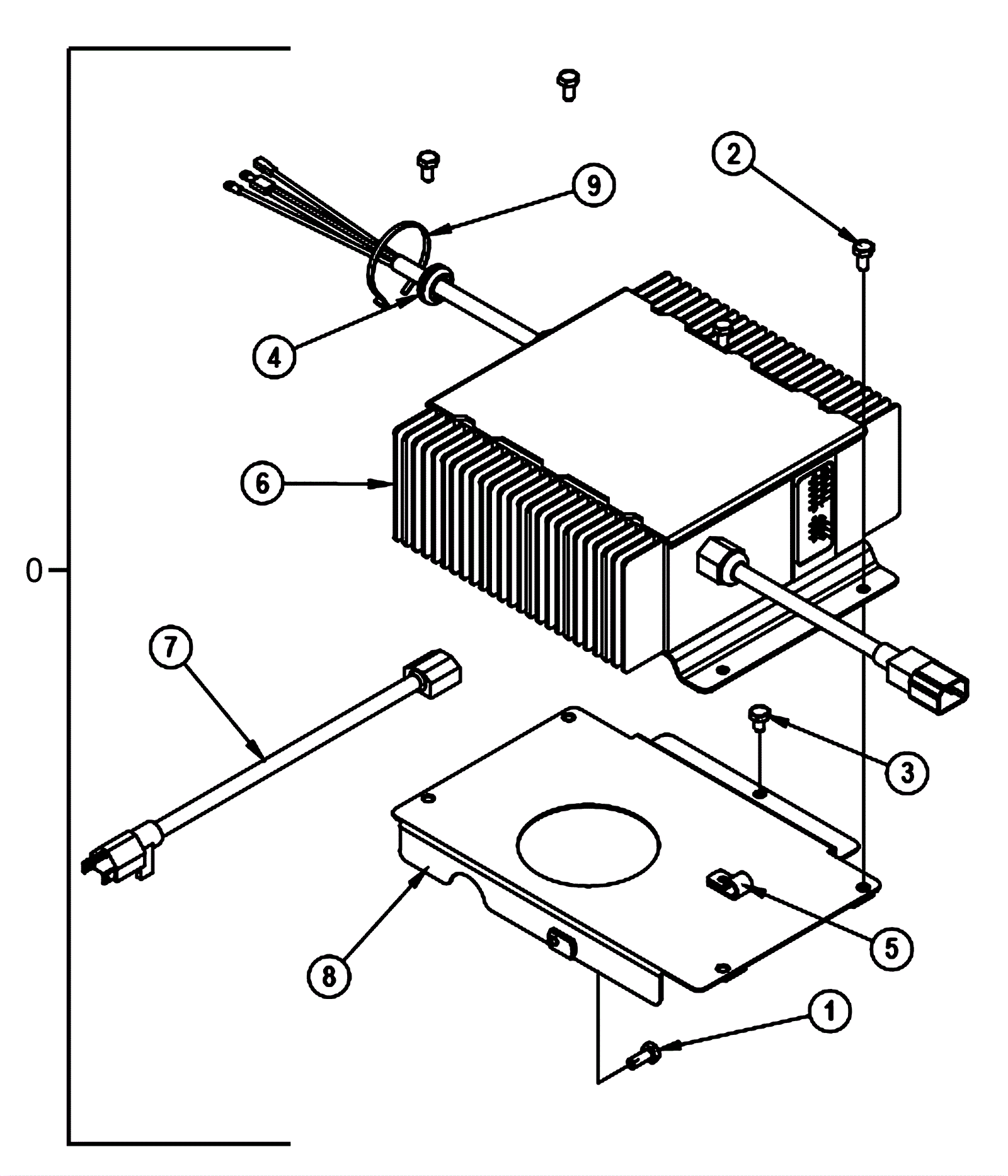 2
9
4
6
0
7
3
5
8
1