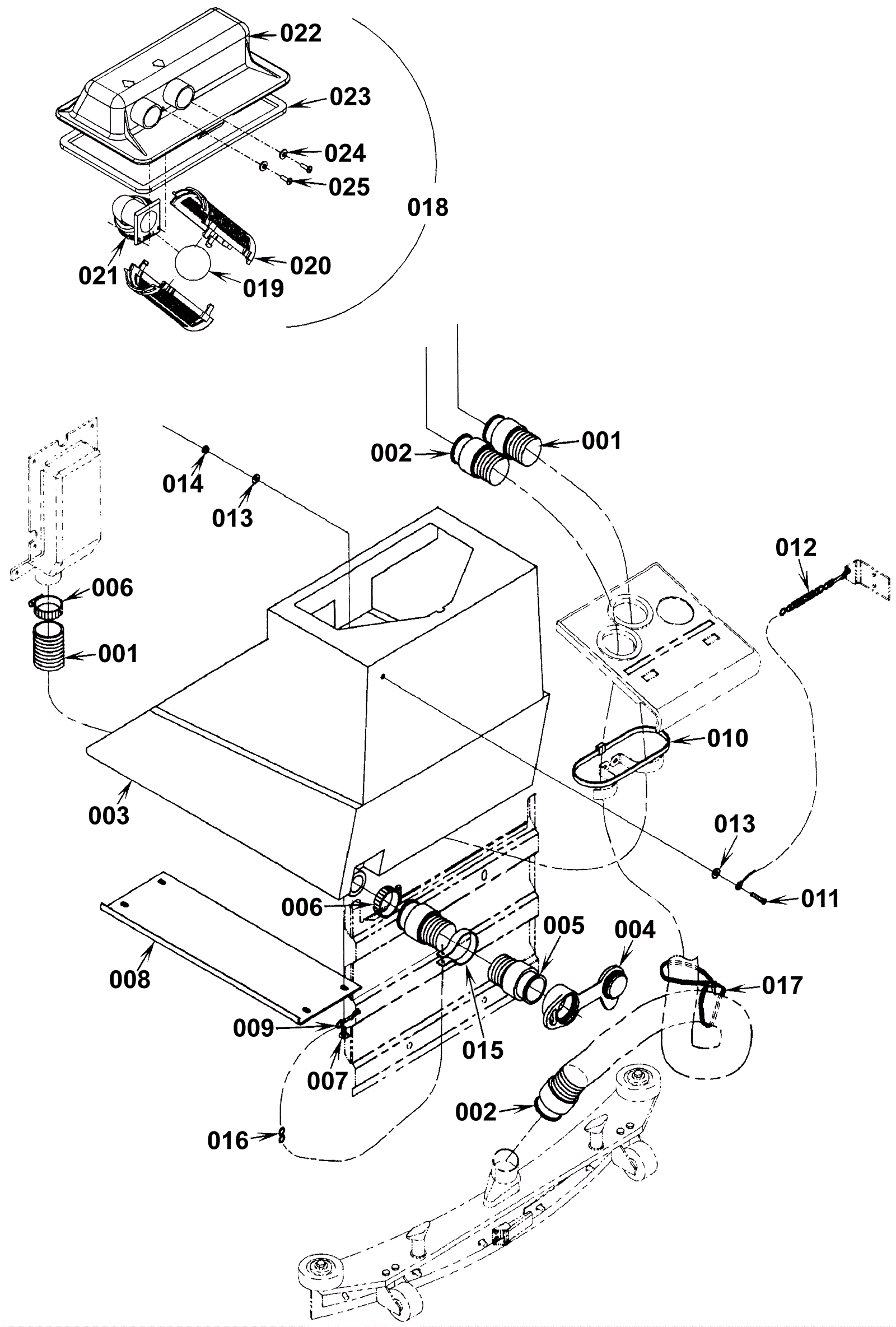 022
023
024
025
018
021
020
019
002
001
014
013
012
006
001
010
003
013
011
006
005
004
008
017
009
015
007
002
016